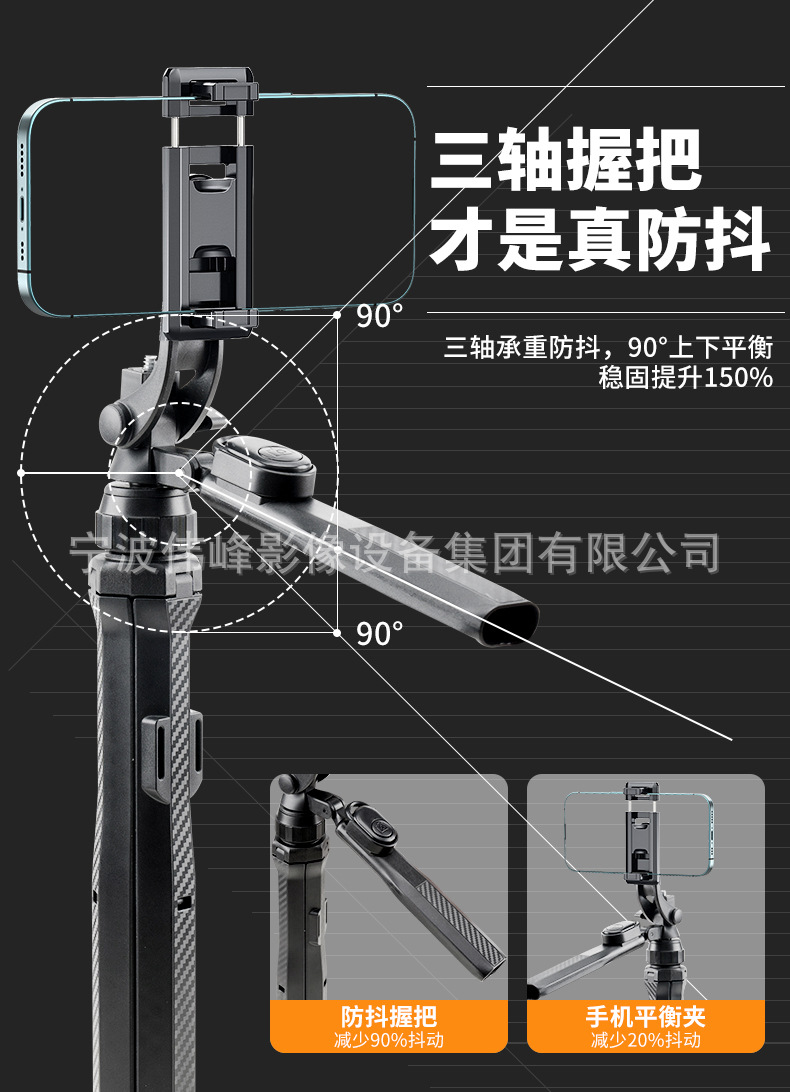 三轴握把
才是真防抖

90°

三轴承重防抖，90°上下平衡
稳固提升150%

宁波伟峰影像设备集团有限公司

90°

防抖握把
减少90%抖动

手机平衡夹
减少20%抖动