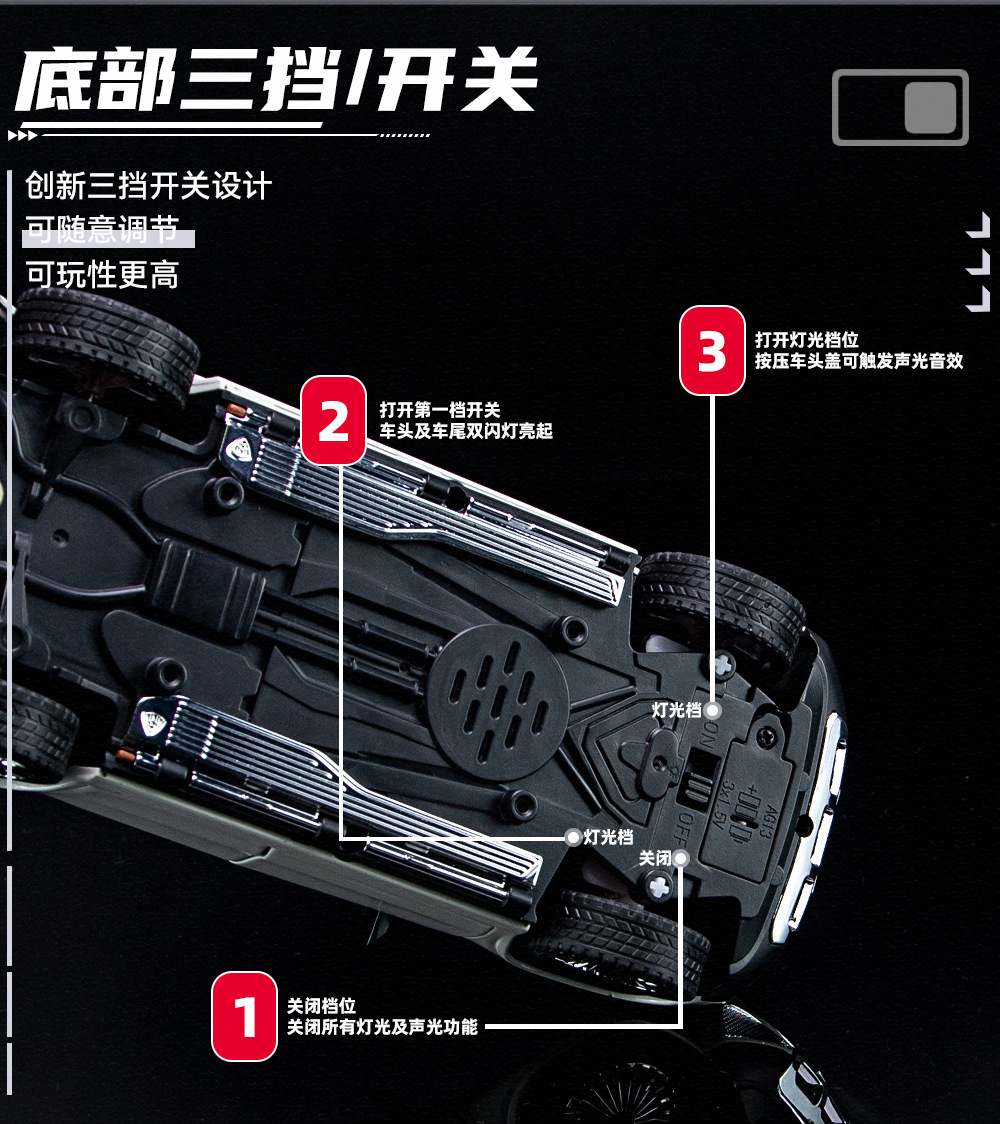 底部三挡/开关

创新三挡开关设计
可随意调节
可玩性更高

3
打开灯光档位
按压车头盖可触发声光音效

2
打开第一档开关
车头及车尾双闪灯亮起

灯光档
ON
OFF
AG13
3x1.5V
灯光档
关闭

1
关闭档位
关闭所有灯光及声光功能