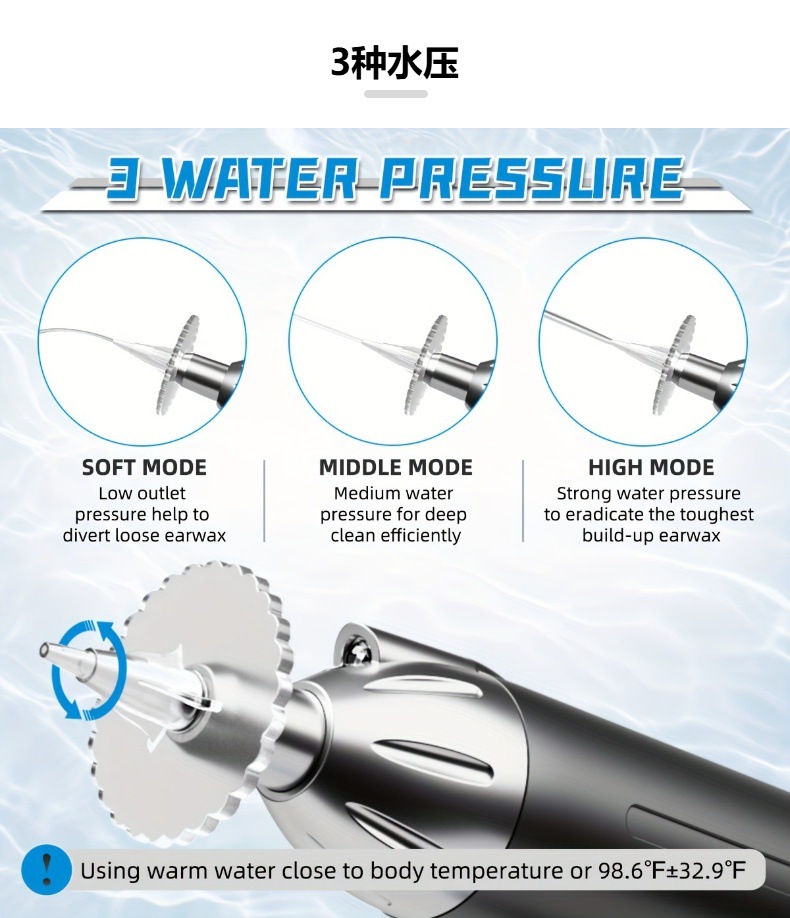 3种水压

3 WATER PRESSURE

SOFT MODE
Low outlet pressure help to divert loose earwax

MIDDLE MODE
Medium water pressure for deep clean efficiently

HIGH MODE
Strong water pressure to eradicate the toughest build-up earwax

!

Using warm water close to body temperature or 98.6℉±32.9℉