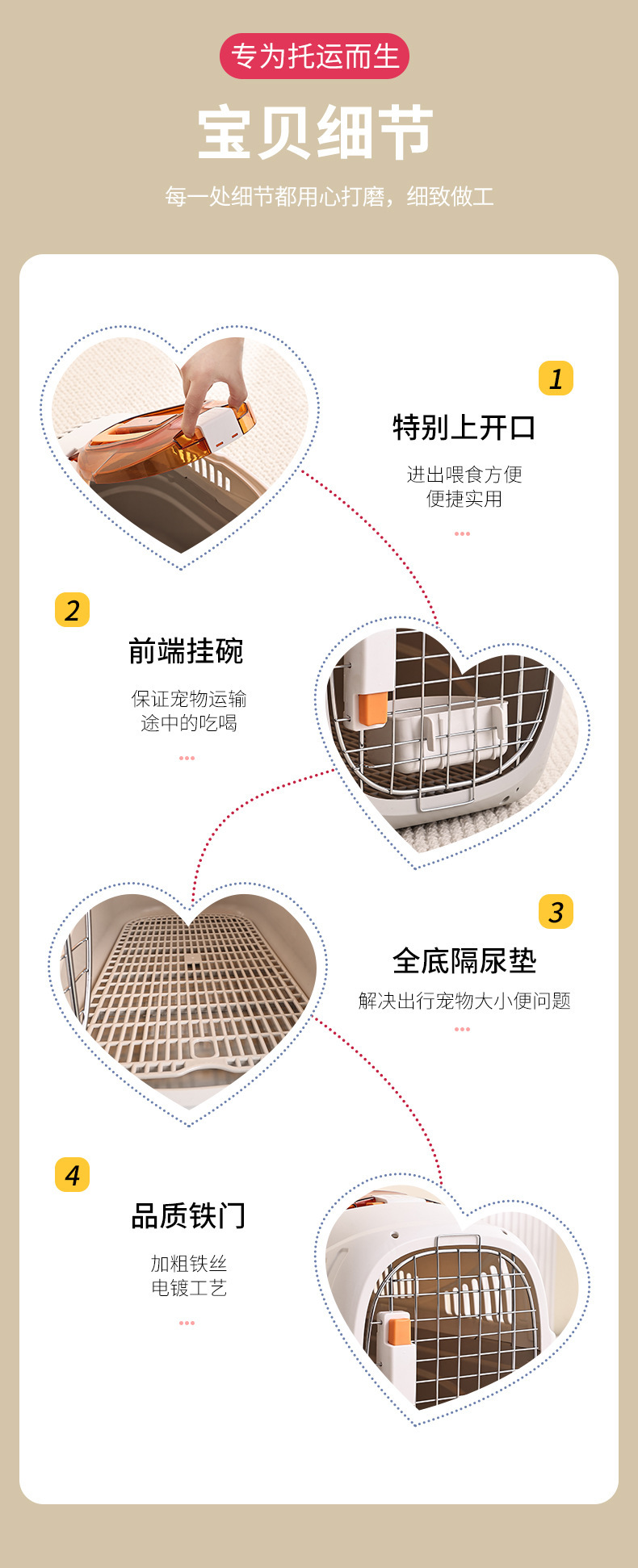 专为托运而生

宝贝细节

每一处细节都用心打磨，细致做工

1

特别上开口

进出喂食方便
便捷实用

2

前端挂碗

保证宠物运输
途中的吃喝

3

全底隔尿垫

解决出行宠物大小便问题

4

品质铁门

加粗铁丝
电镀工艺