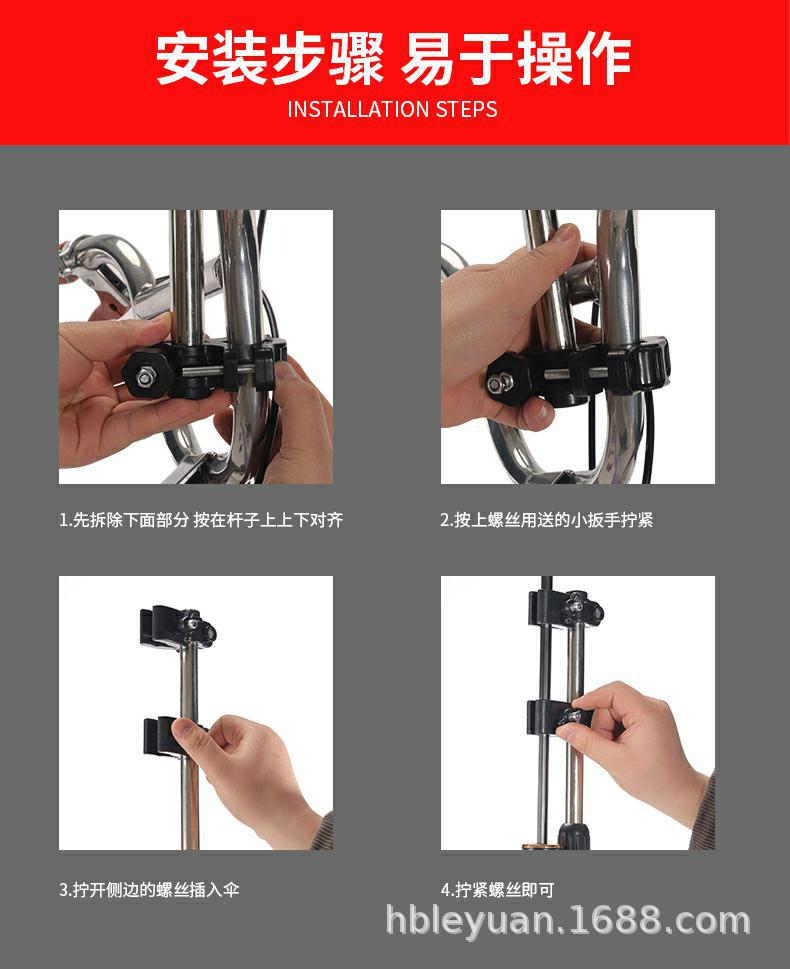 安装步骤 易于操作
INSTALLATION STEPS

1.先拆除下面部分 按在杆子上上下对齐

2.按上螺丝用送的小扳手拧紧

3.拧开侧边的螺丝插入伞

4.拧紧螺丝即可

hbleyuan.1688.com