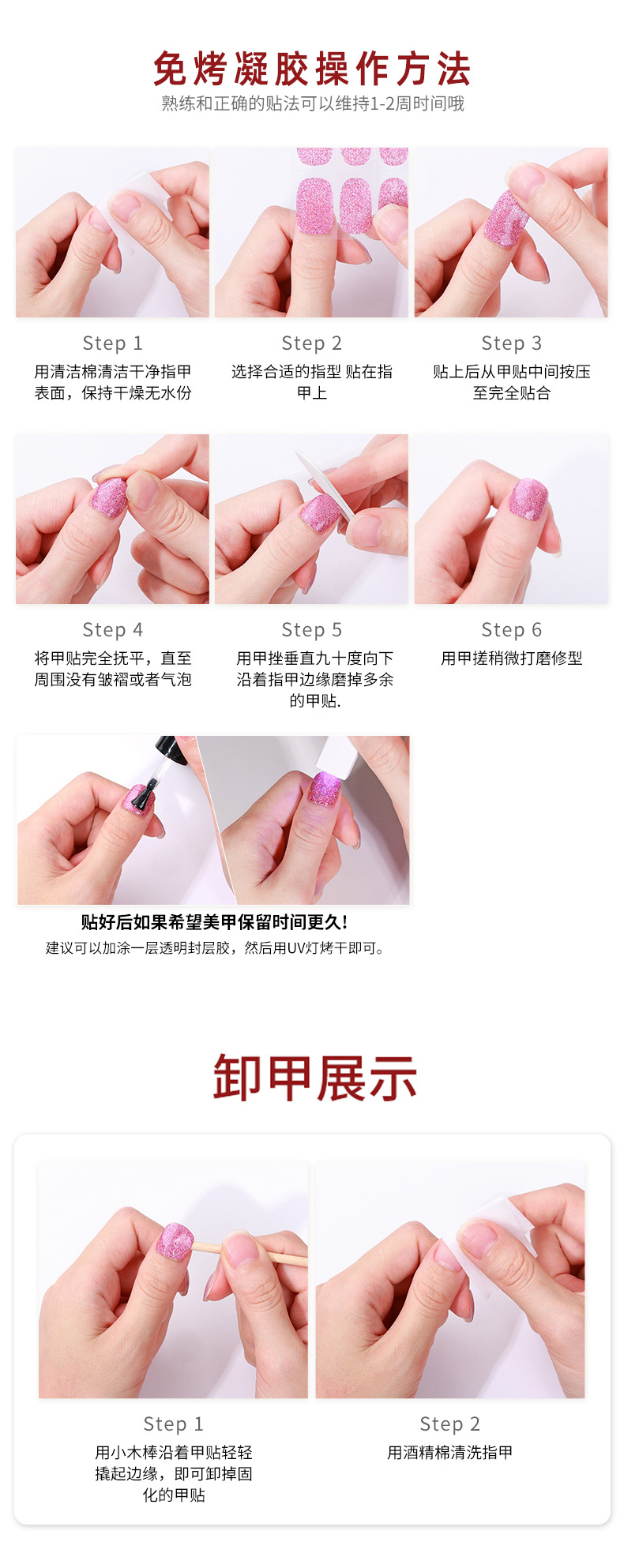 免烤凝胶操作方法

熟练和正确的贴法可以维持1-2周时间哦

Step 1
用清洁棉清洁干净指甲表面，保持干燥无水份

Step 2
选择合适的指型 贴在指甲上

Step 3
贴上后从甲贴中间按压至完全贴合

Step 4
将甲贴完全抚平，直至周围没有皱褶或者气泡

Step 5
用甲挫垂直九十度向下沿着指甲边缘磨掉多余的甲贴.

Step 6
用甲搓稍微打磨修型

贴好后如果希望美甲保留时间更久!
建议可以加涂一层透明封层胶，然后用UV灯烤干即可。

卸甲展示

Step 1
用小木棒沿着甲贴轻轻撬起边缘，即可卸掉固化的甲贴

Step 2
用酒精棉清洗指甲