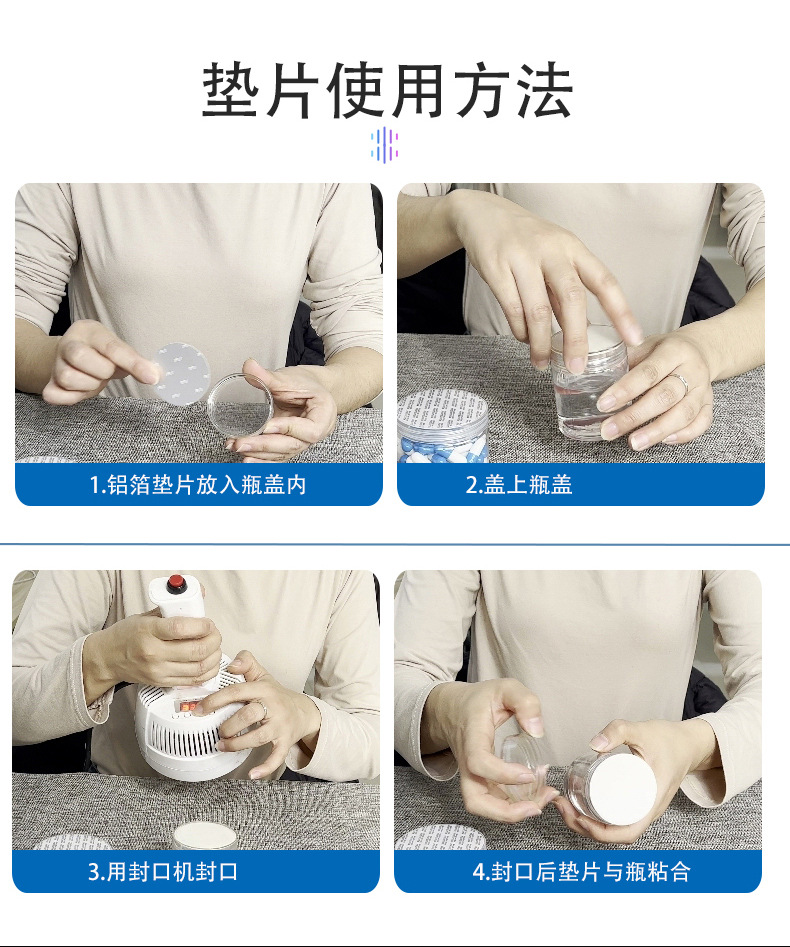 垫片使用方法

1.铝箔垫片放入瓶盖内

2.盖上瓶盖

3.用封口机封口

4.封口后垫片与瓶粘合