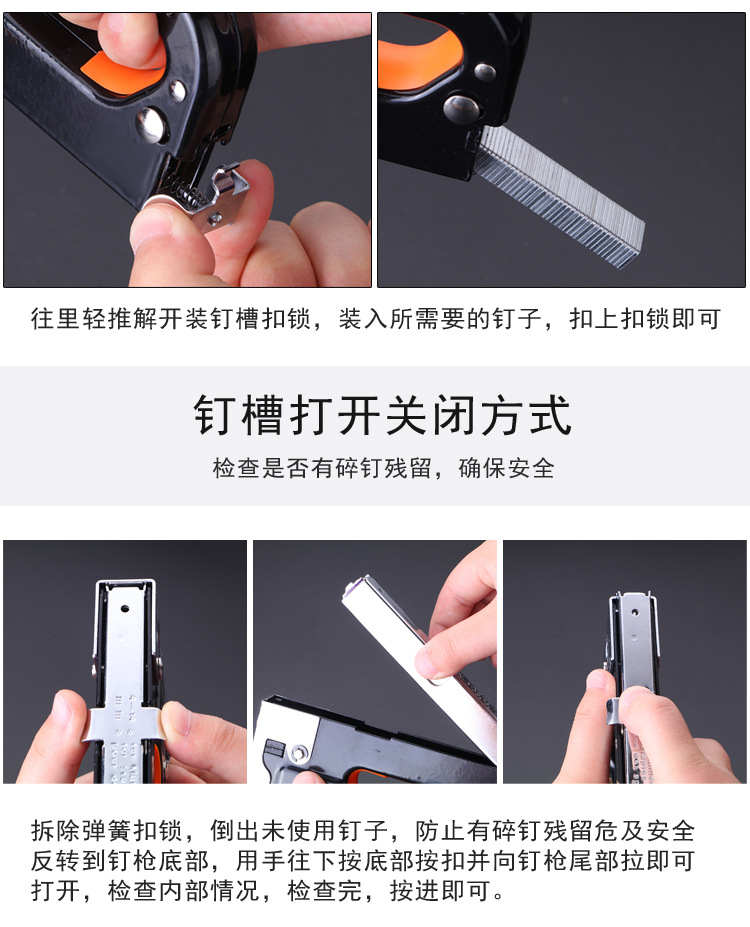 往里轻推解开装钉槽扣锁，装入所需要的钉子，扣上扣锁即可

钉槽打开关闭方式

检查是否有碎钉残留，确保安全

拆除弹簧扣锁，倒出未使用钉子，防止有碎钉残留危及安全反转到钉枪底部，用手往下按底部按扣并向钉枪尾部拉即可打开，检查内部情况，检查完，按进即可。