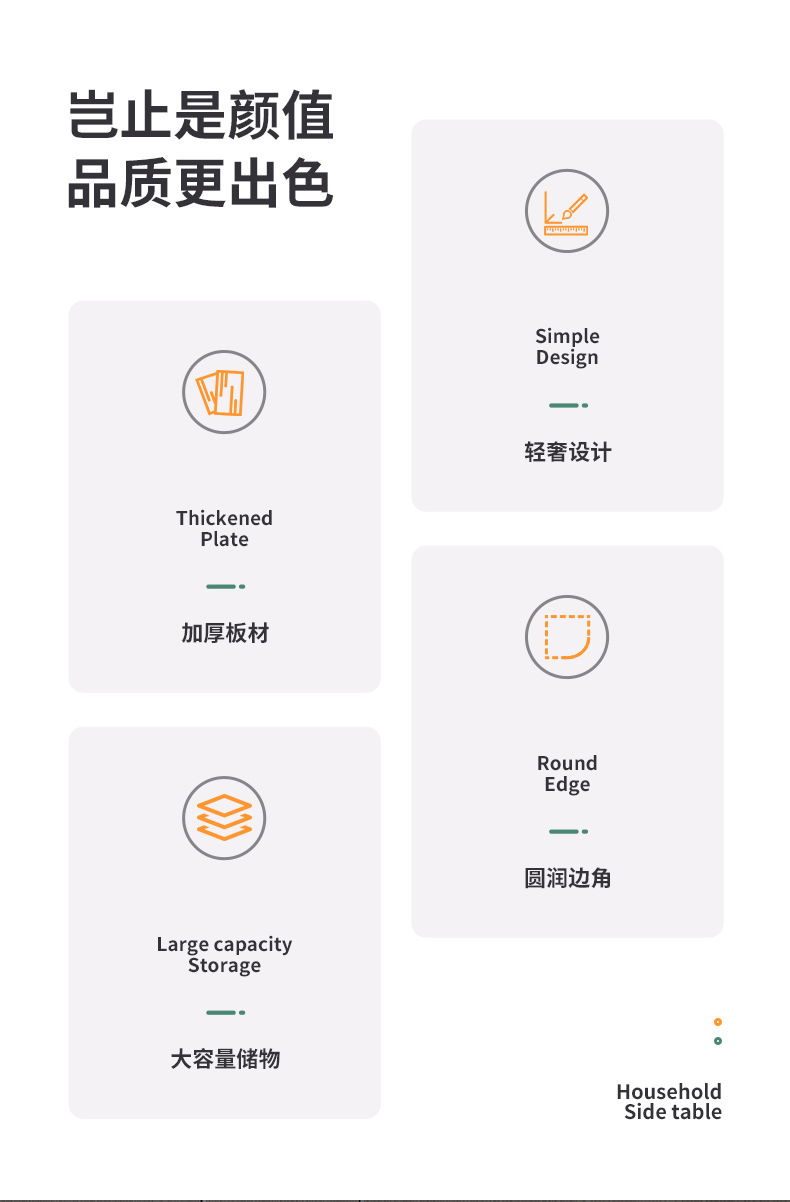 岂止是颜值
品质更出色

Thickened
Plate

加厚板材

Large capacity
Storage

大容量储物

Simple
Design

轻奢设计

Round
Edge

圆润边角

Household
Side table