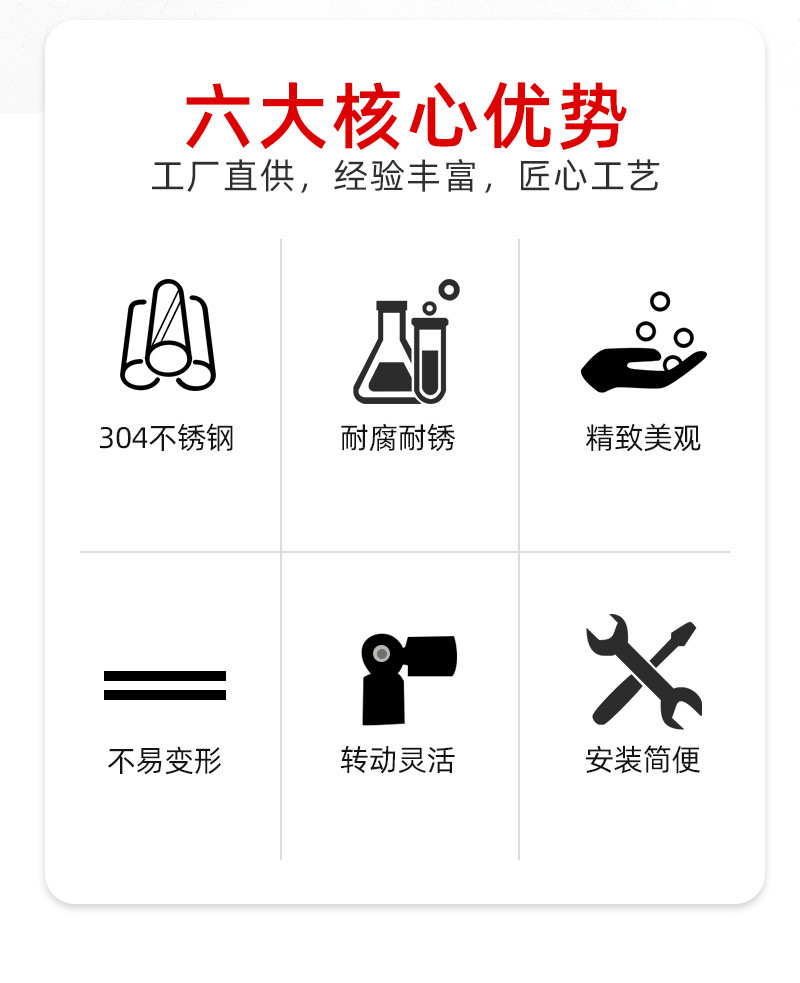 六大核心优势
工厂直供，经验丰富，匠心工艺

304不锈钢

耐腐耐锈

精致美观

不易变形

转动灵活

安装简便