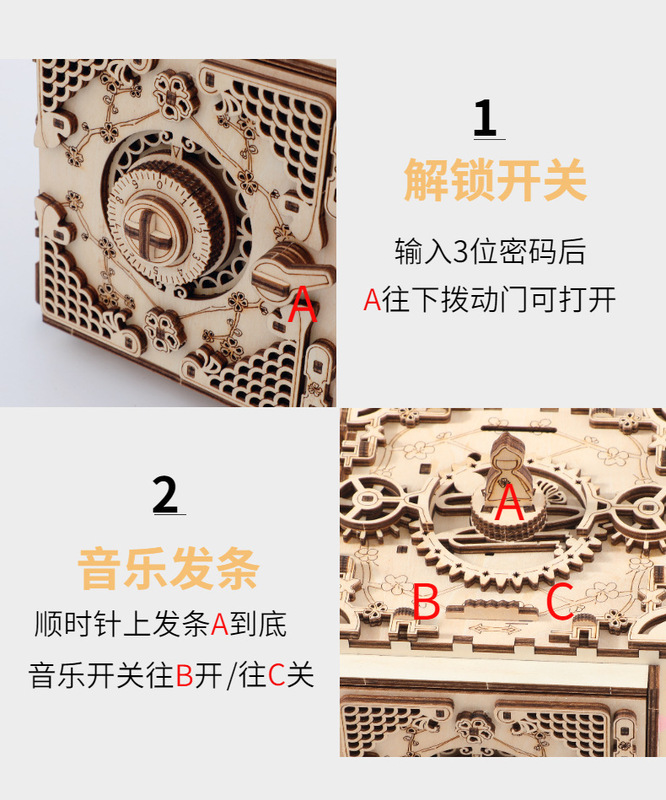 A

1
解锁开关

输入3位密码后
A往下拨动门可打开

2
音乐发条

顺时针上发条A到底
音乐开关往B开 /往C关

A
B
C