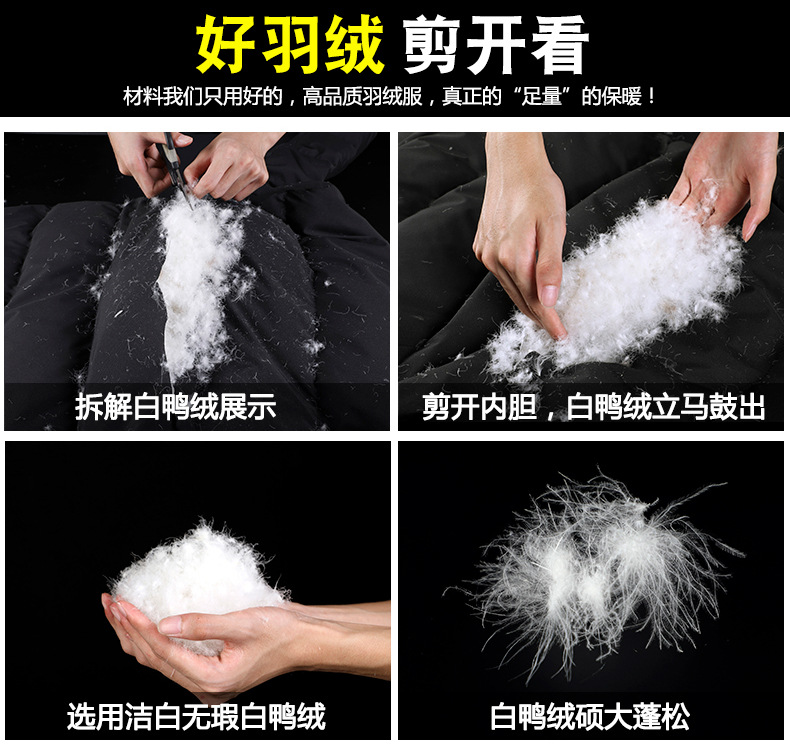 好羽绒 剪开看

材料我们只用好的，高品质羽绒服，真正的“足量”的保暖！

拆解白鸭绒展示

剪开内胆，白鸭绒立马鼓出

选用洁白无瑕白鸭绒

白鸭绒硕大蓬松