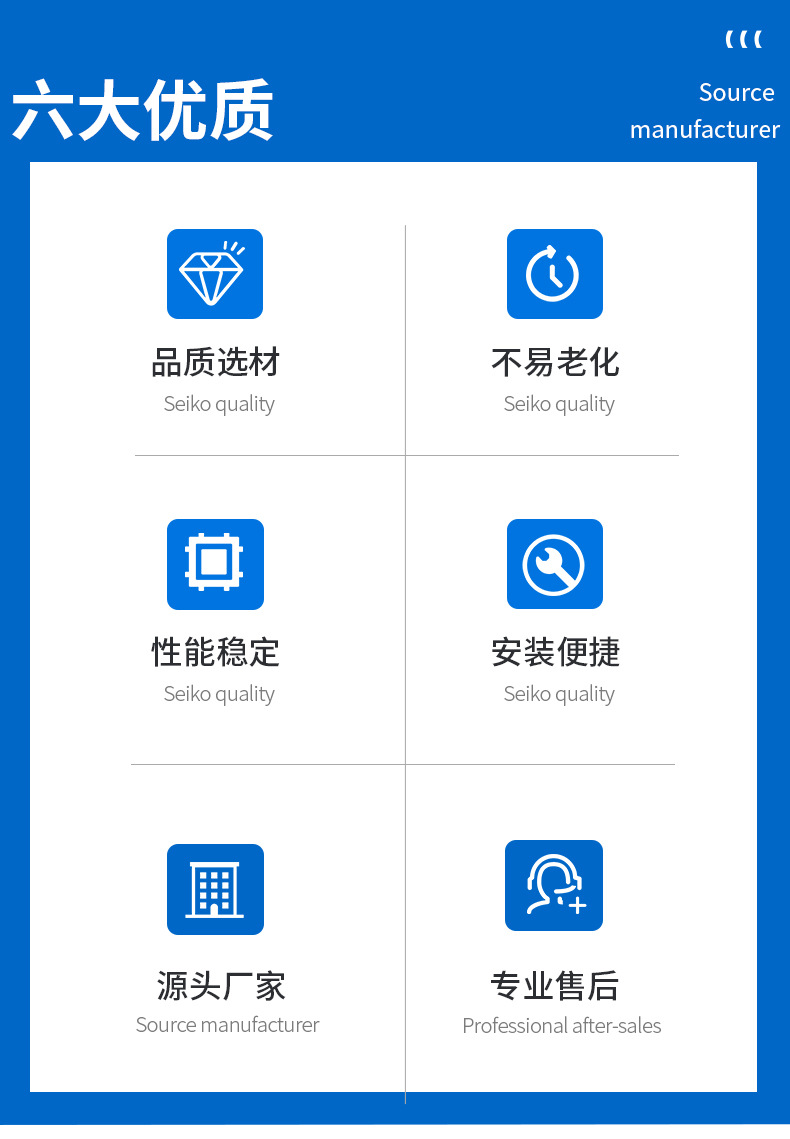 六大优质

Source
manufacturer

品质选材
Seiko quality

不易老化
Seiko quality

性能稳定
Seiko quality

安装便捷
Seiko quality

源头厂家
Source manufacturer

专业售后
Professional after-sales