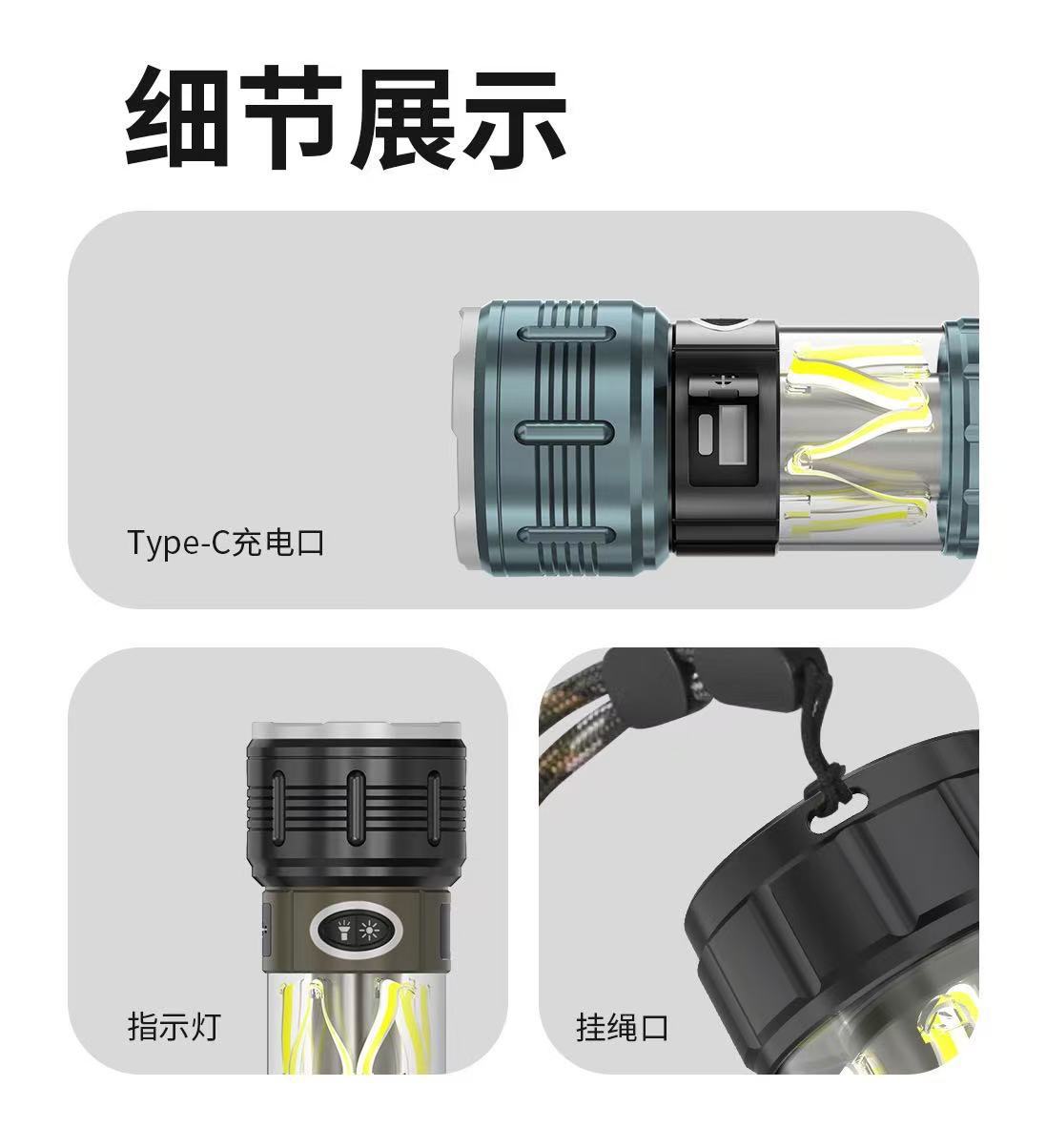 细节展示

Type-C充电口

指示灯

挂绳口