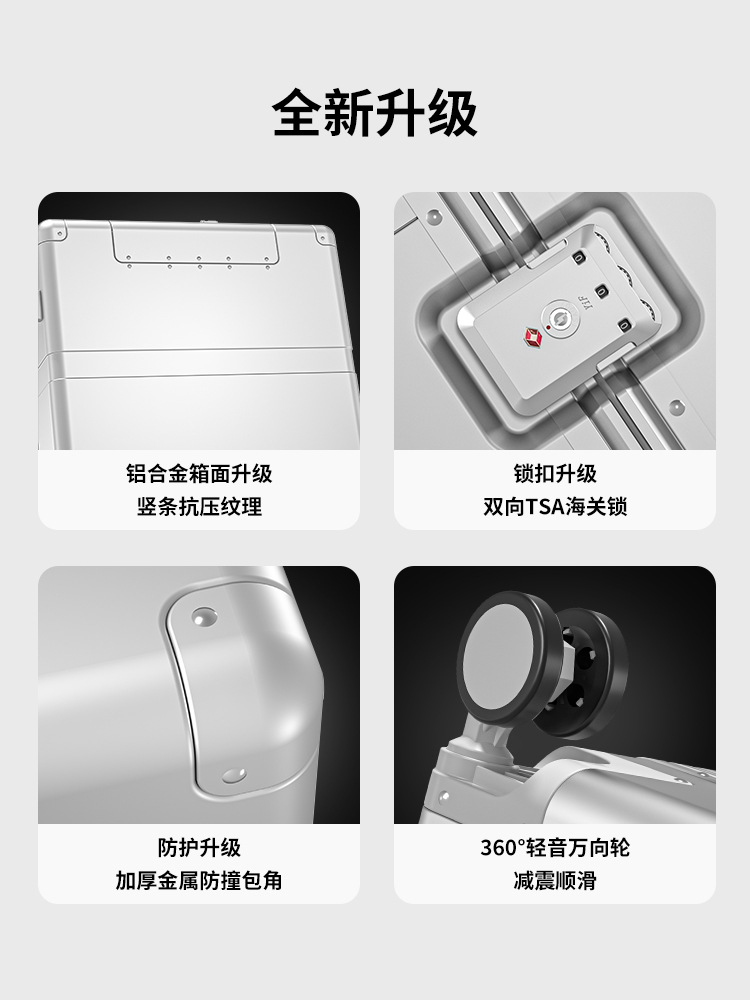 全新升级

铝合金箱面升级
竖条抗压纹理

锁扣升级
双向TSA海关锁

防护升级
加厚金属防撞包角

360°轻音万向轮
减震顺滑