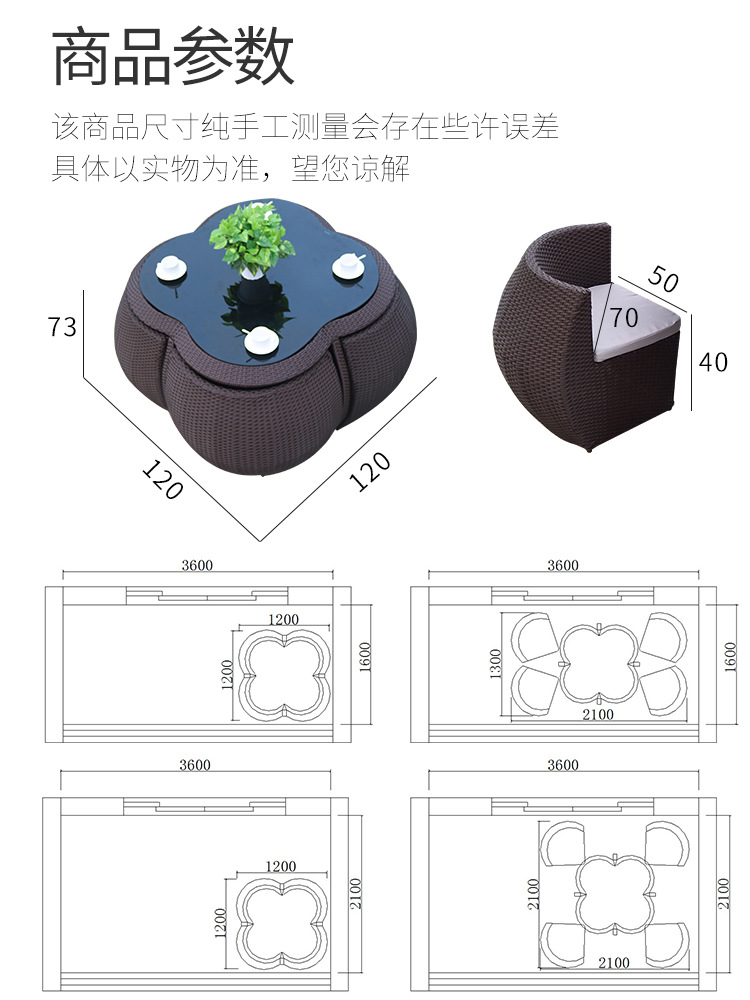 商品参数

该商品尺寸纯手工测量会存在些许误差
具体以实物为准，望您谅解

73
120
120

50
70
40

3600
1200
1200
1600

3600
1300
2100
1600

3600
1200
1200
2100

3600
2100
2100
2100