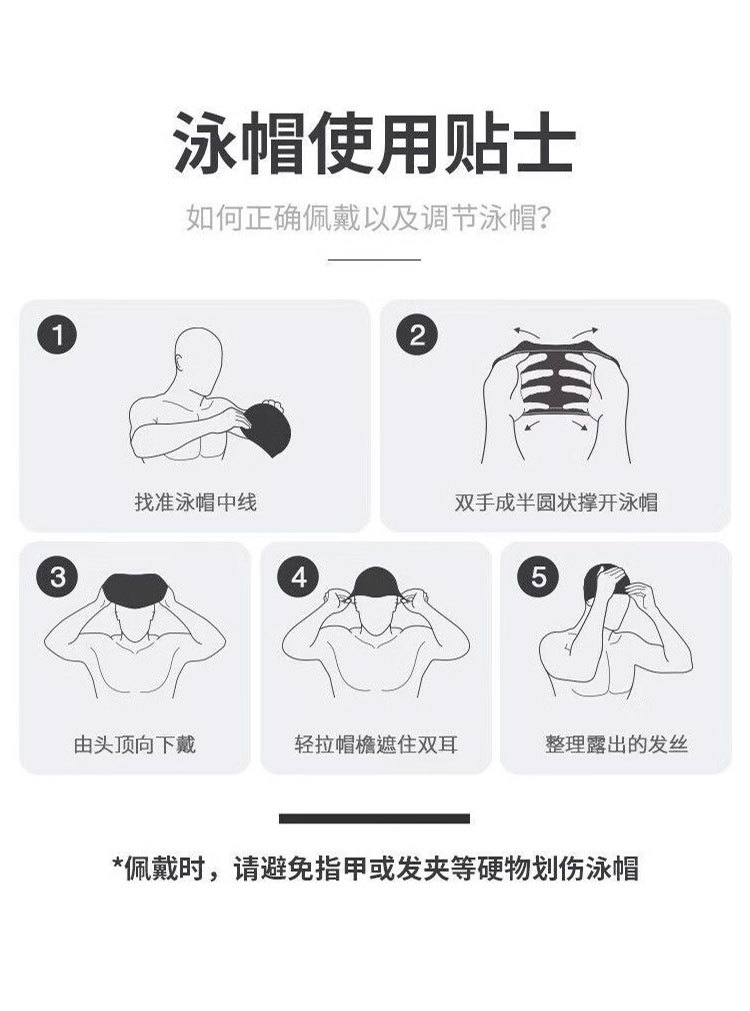 泳帽使用贴士

如何正确佩戴以及调节泳帽？

1
找准泳帽中线

2
双手成半圆状撑开泳帽

3
由头顶向下戴

4
轻拉帽檐遮住双耳

5
整理露出的发丝

*佩戴时，请避免指甲或发夹等硬物划伤泳帽