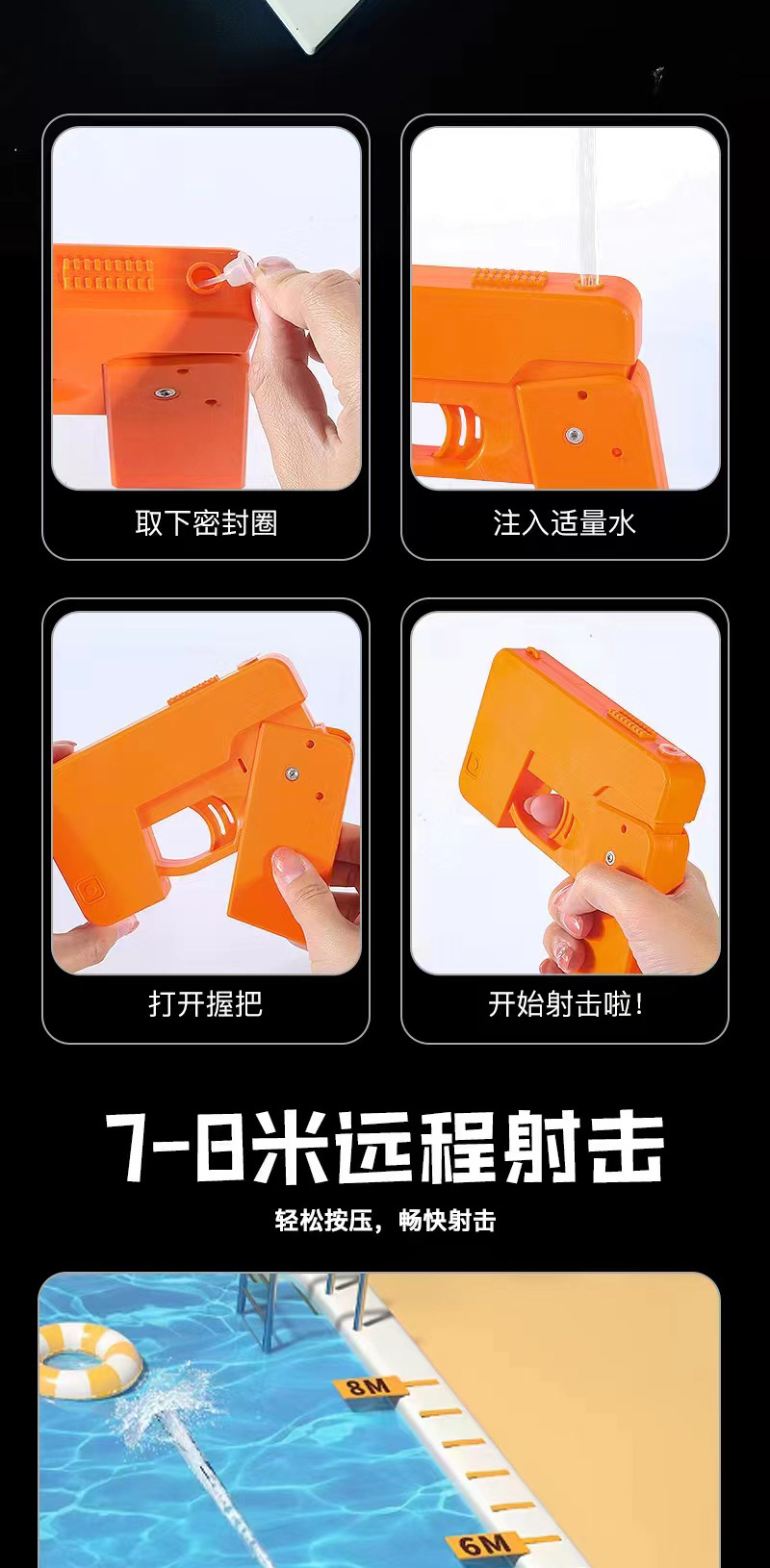 取下密封圈

注入适量水

打开握把

开始射击啦!

7-8米远程射击

轻松按压，畅快射击

8M

6M