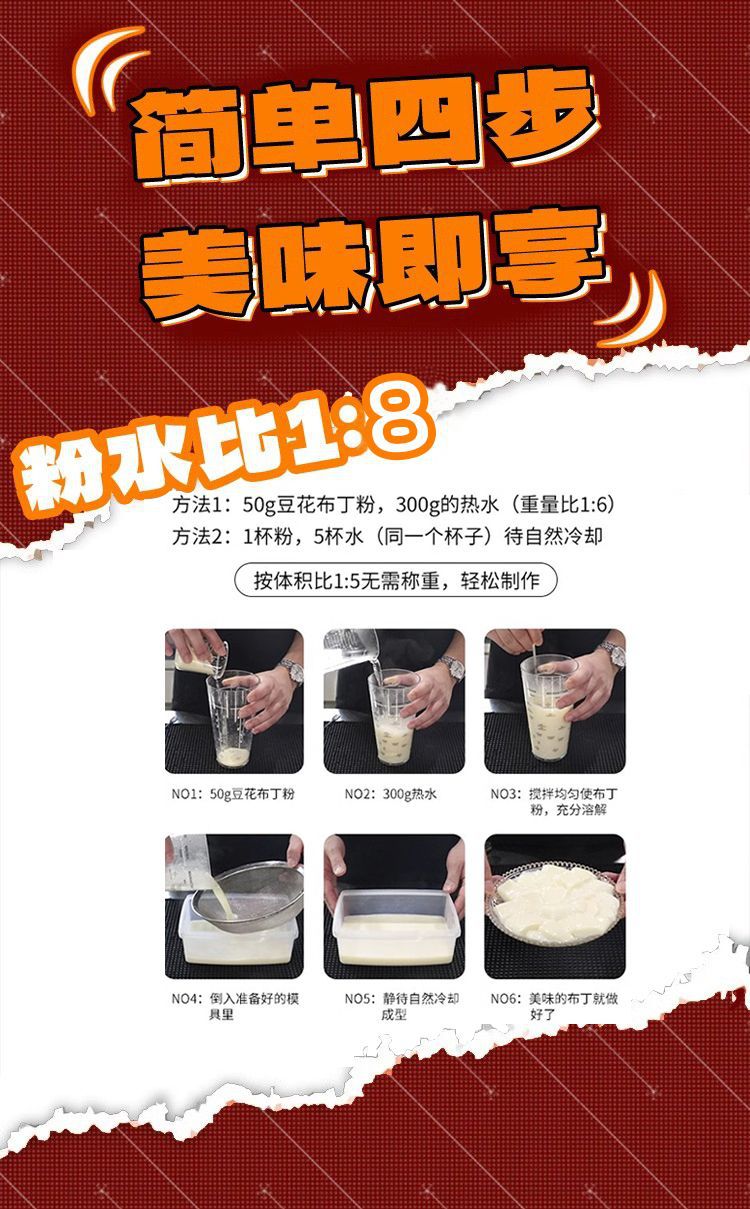 简单四步
美味即享

粉水比1:8

方法1：50g豆花布丁粉，300g的热水（重量比1:6）
方法2：1杯粉，5杯水（同一个杯子）待自然冷却

按体积比1:5无需称重，轻松制作

NO1：50g豆花布丁粉

NO2：300g热水

NO3：搅拌均匀使布丁粉，充分溶解

NO4：倒入准备好的模具里

NO5：静待自然冷却成型

NO6：美味的布丁就做好了