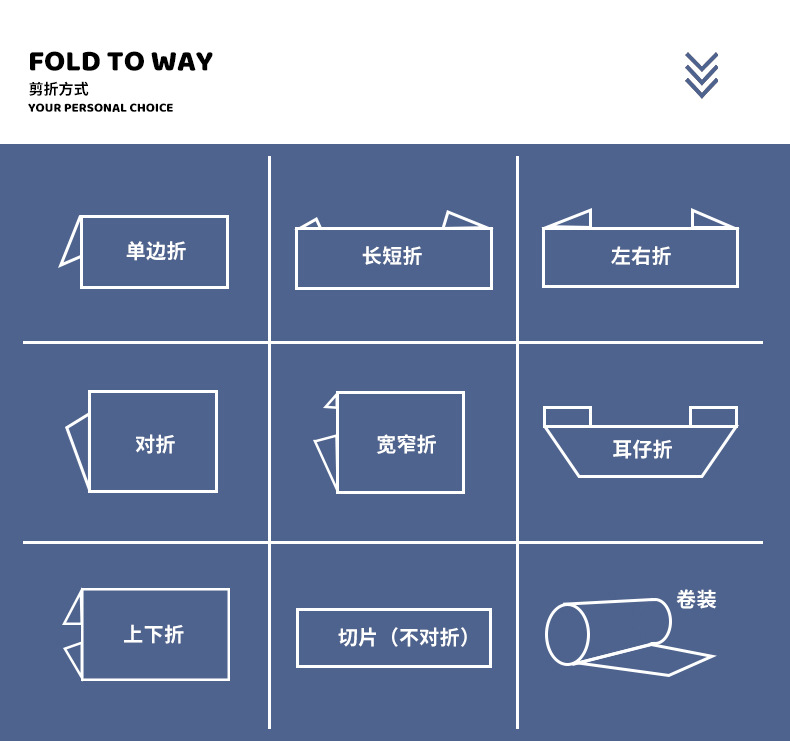 FOLD TO WAY
剪折方式
YOUR PERSONAL CHOICE

单边折

长短折

左右折

对折

宽窄折

耳仔折

上下折

切片（不对折）

卷装