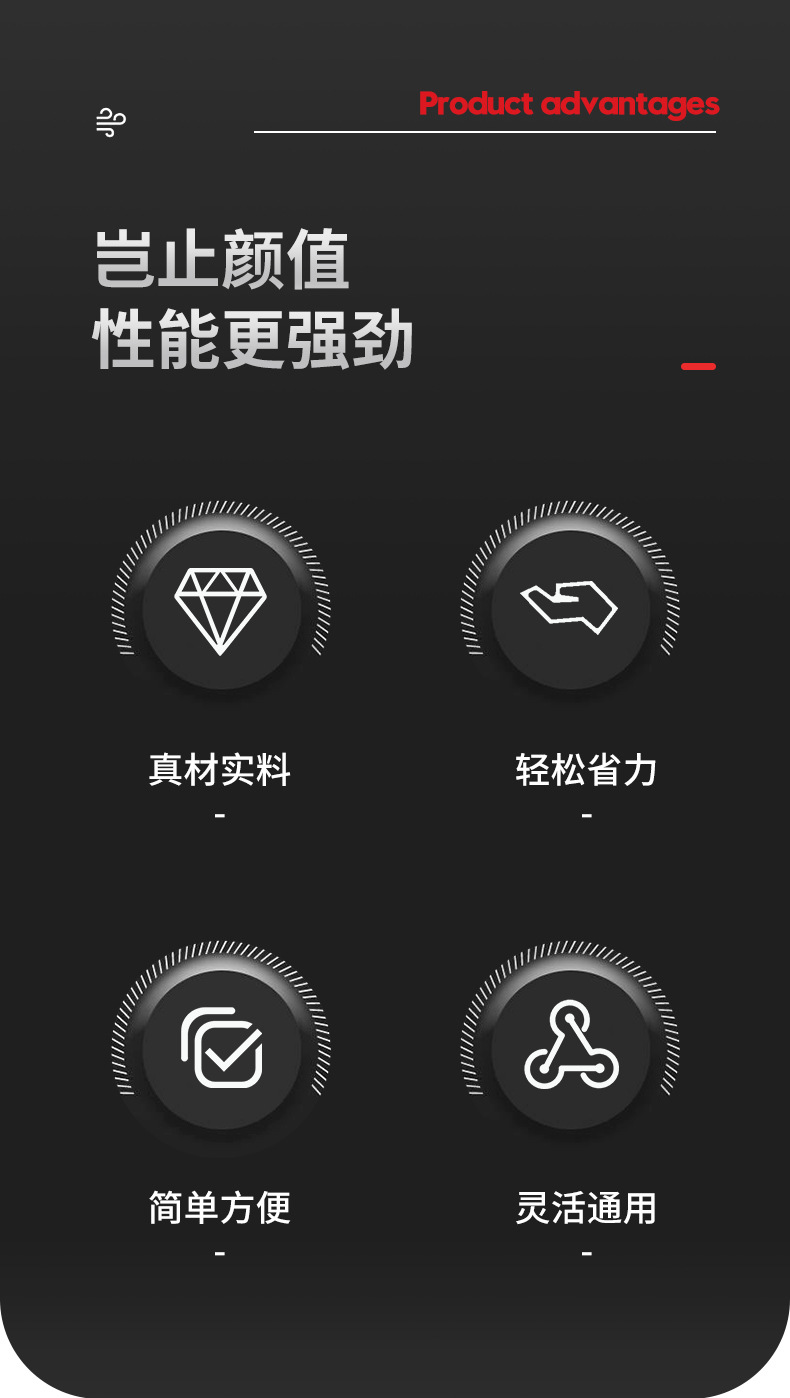 Product advantages

岂止颜值
性能更强劲

真材实料
-

轻松省力
-

简单方便
-

灵活通用
-