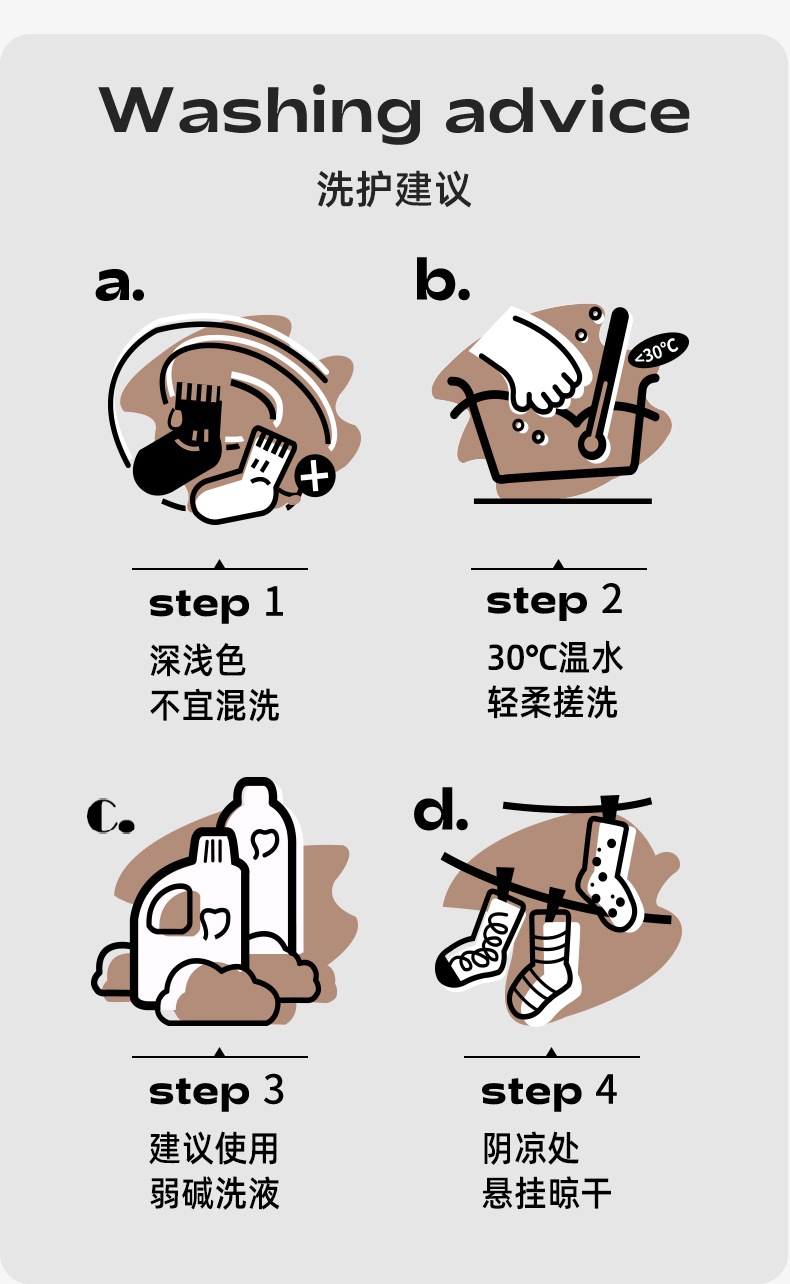 Washing advice

洗护建议

a.

step 1

深浅色
不宜混洗

b.

<30℃

step 2

30℃温水
轻柔搓洗

c.

step 3

建议使用
弱碱洗液

d.

step 4

阴凉处
悬挂晾干