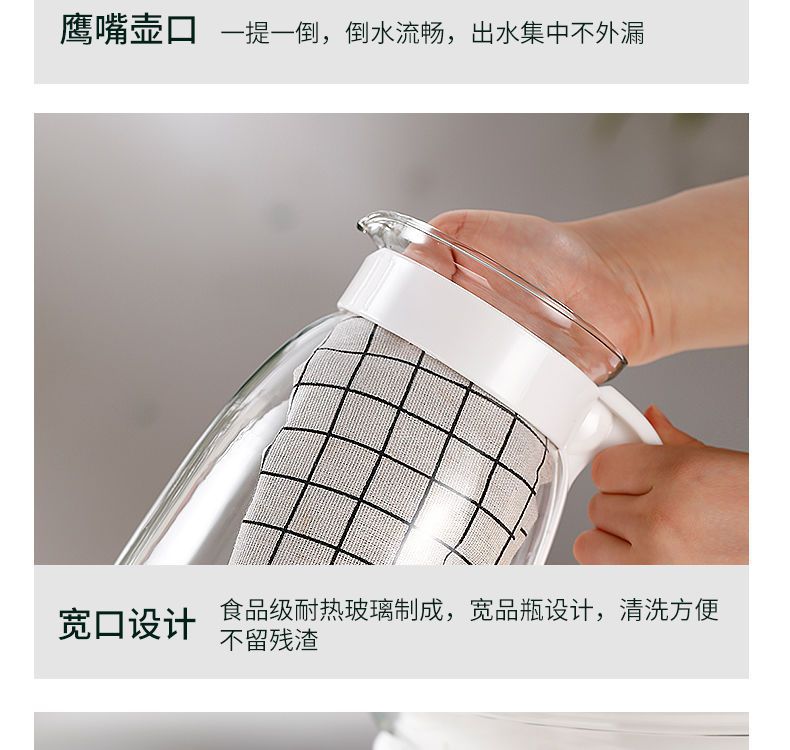 鹰嘴壶口 一提一倒，倒水流畅，出水集中不外漏

宽口设计 食品级耐热玻璃制成，宽品瓶设计，清洗方便不留残渣