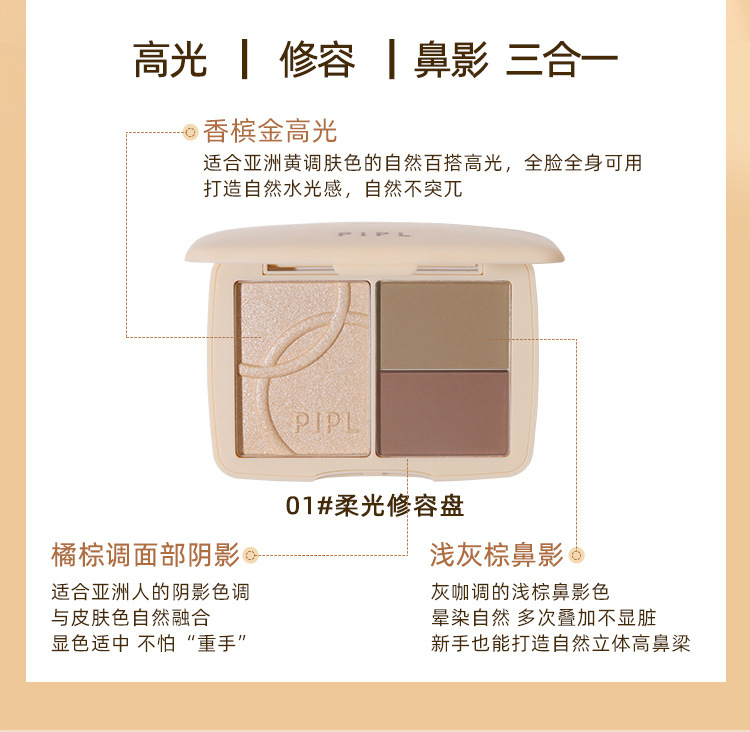 高光 | 修容 | 鼻影 三合一

香槟金高光
适合亚洲黄调肤色的自然百搭高光，全脸全身可用
打造自然水光感，自然不突兀

PIPL

PIPL

01#柔光修容盘

橘棕调面部阴影
适合亚洲人的阴影色调
与皮肤色自然融合
显色适中 不怕“重手”

浅灰棕鼻影
灰咖调的浅棕鼻影色
晕染自然 多次叠加不显脏
新手也能打造自然立体高鼻梁