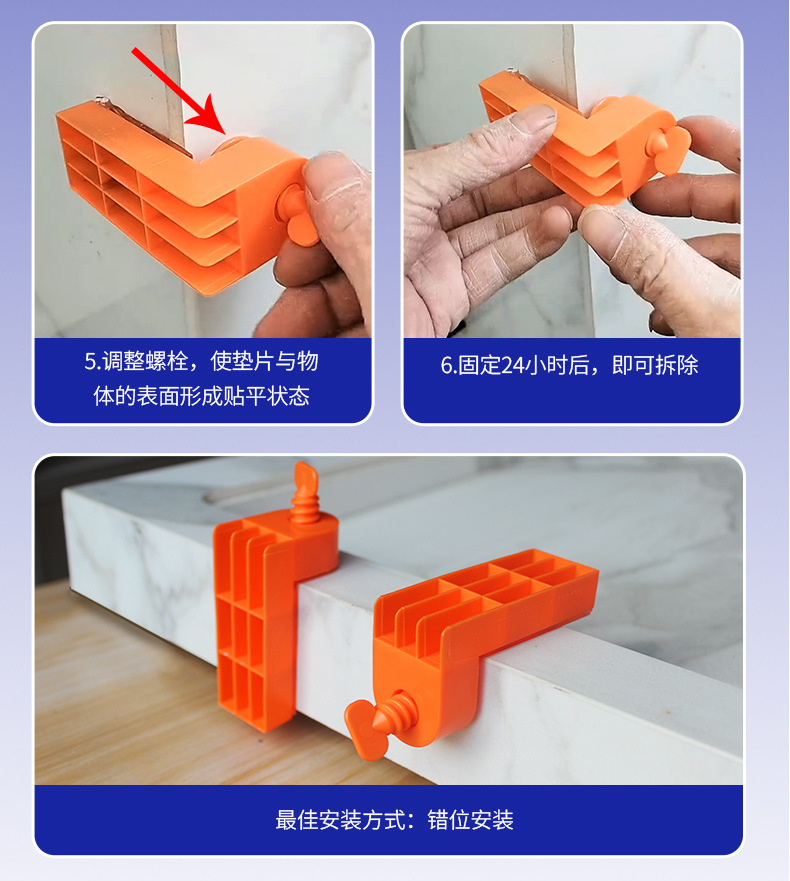 5.调整螺栓，使垫片与物体的表面形成贴平状态

6.固定24小时后，即可拆除

最佳安装方式：错位安装