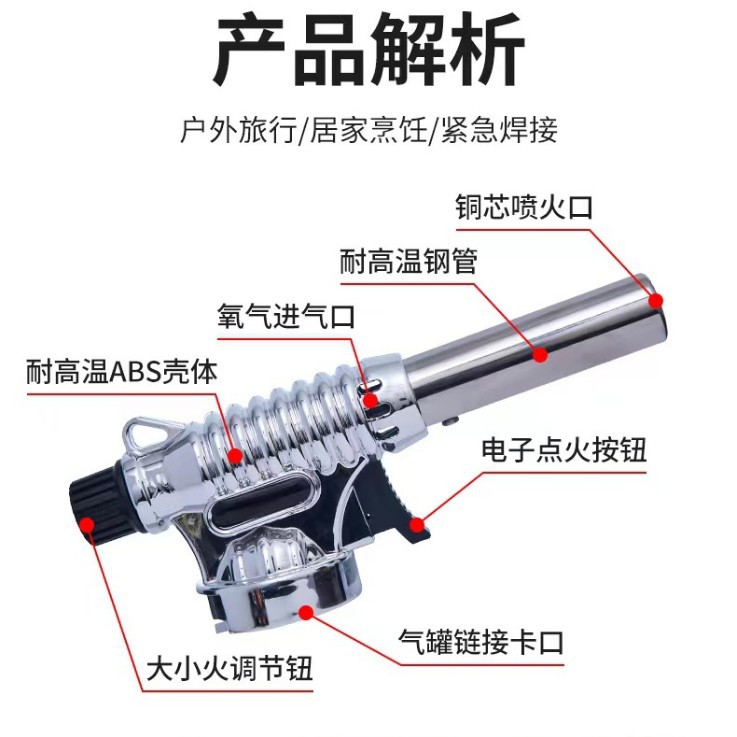 产品解析

户外旅行/居家烹饪/紧急焊接

铜芯喷火口

耐高温钢管

氧气进气口

耐高温ABS壳体

电子点火按钮

气罐链接卡口

大小火调节钮