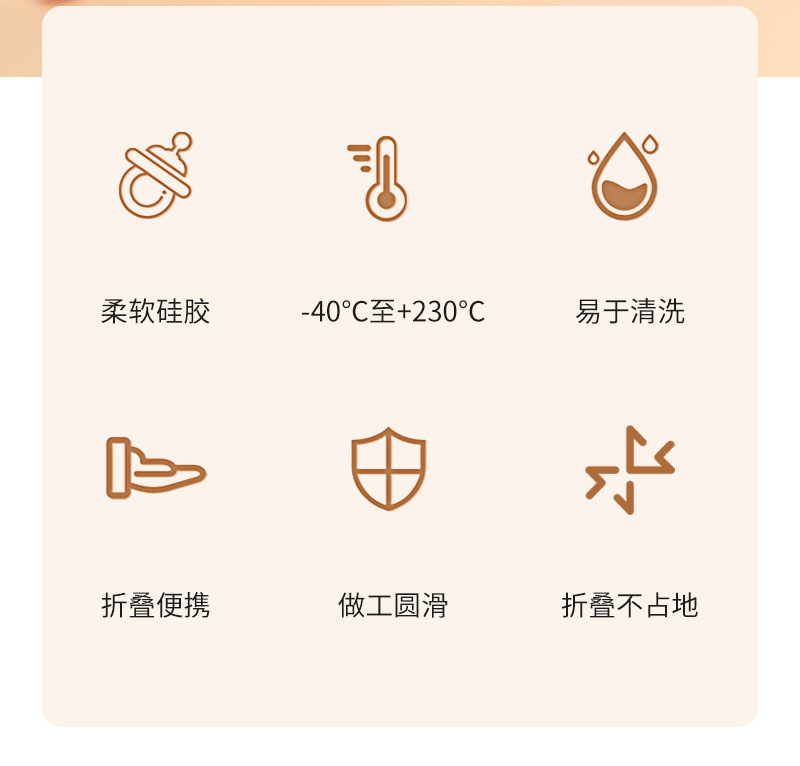 柔软硅胶

-40°C至+230°C

易于清洗

折叠便携

做工圆滑

折叠不占地