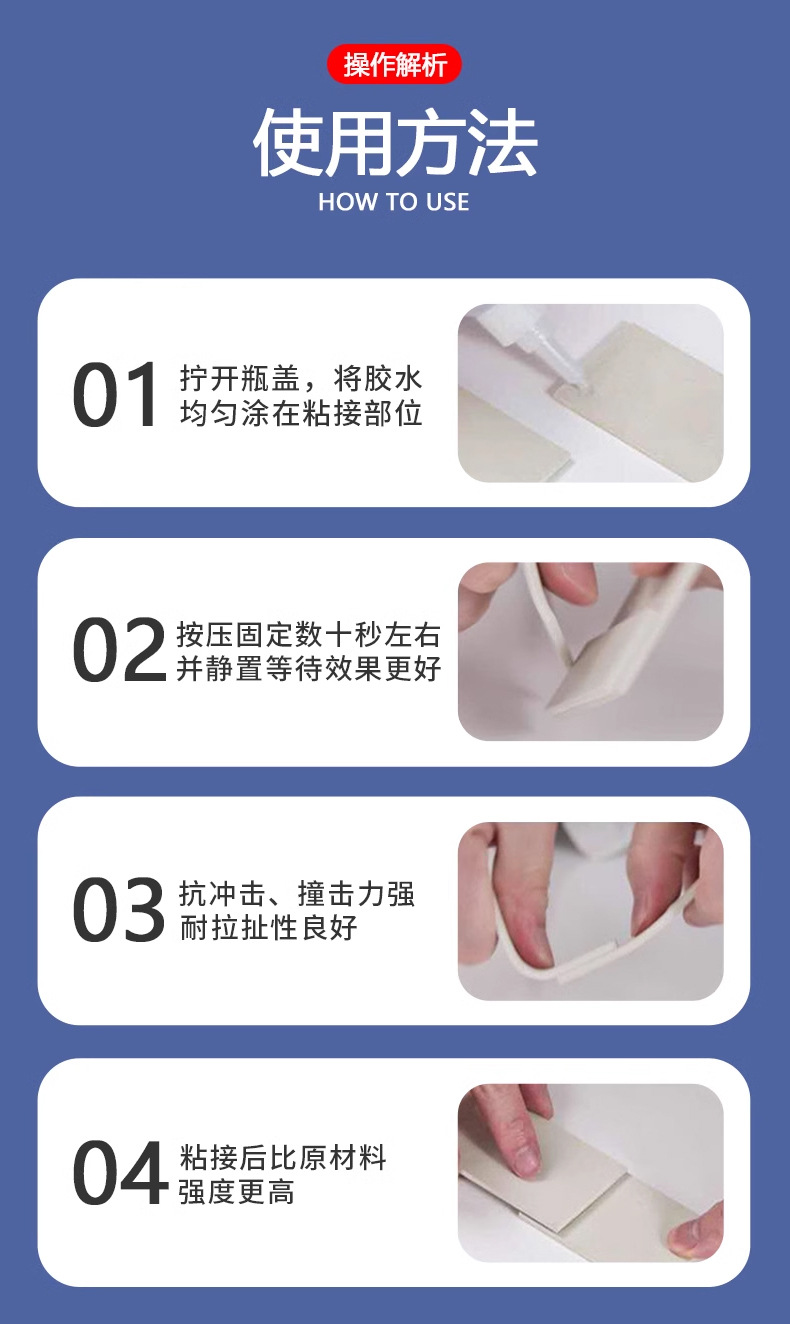 操作解析

使用方法

HOW TO USE

01 拧开瓶盖，将胶水均匀涂在粘接部位

02 按压固定数十秒左右并静置等待效果更好

03 抗冲击、撞击力强耐拉扯性良好

04 粘接后比原材料强度更高