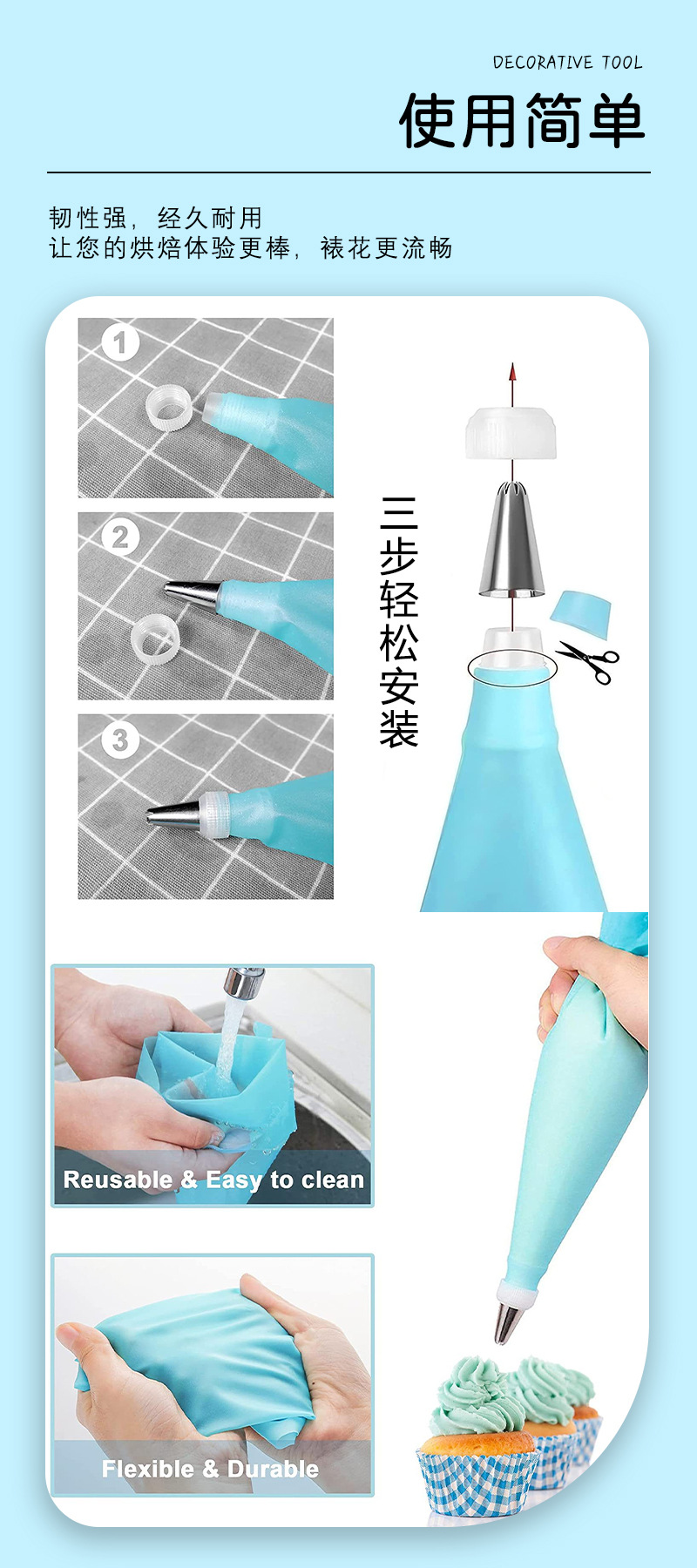 DECORATIVE TOOL

使用简单

韧性强，经久耐用
让您的烘焙体验更棒，裱花更流畅

1

2

3

三步轻松安装

Reusable & Easy to clean

Flexible & Durable