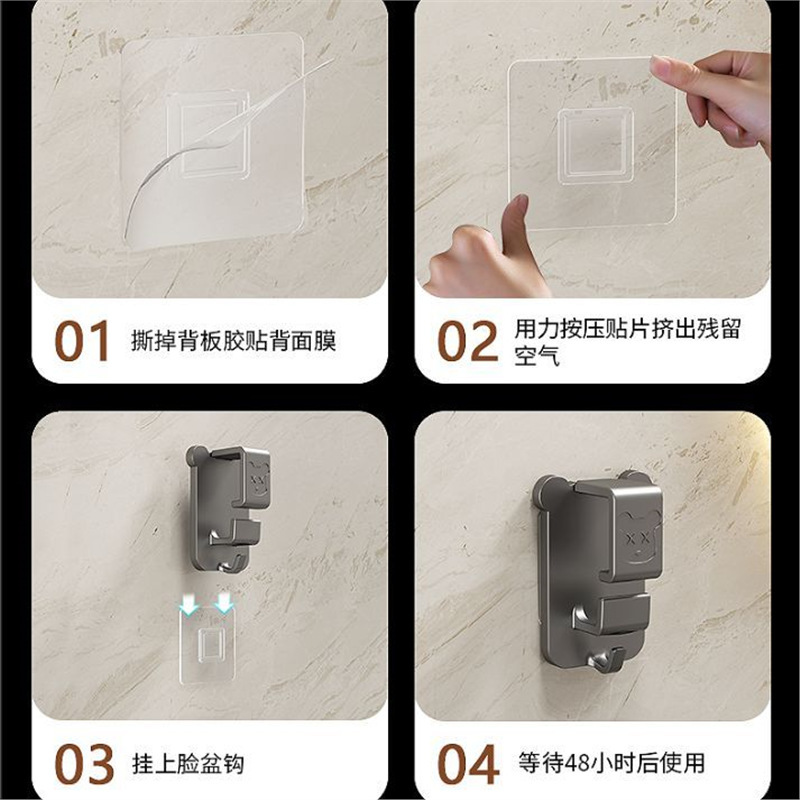 01 撕掉背板胶贴背面膜

02 用力按压贴片挤出残留空气

03 挂上脸盆钩

04 等待48小时后使用