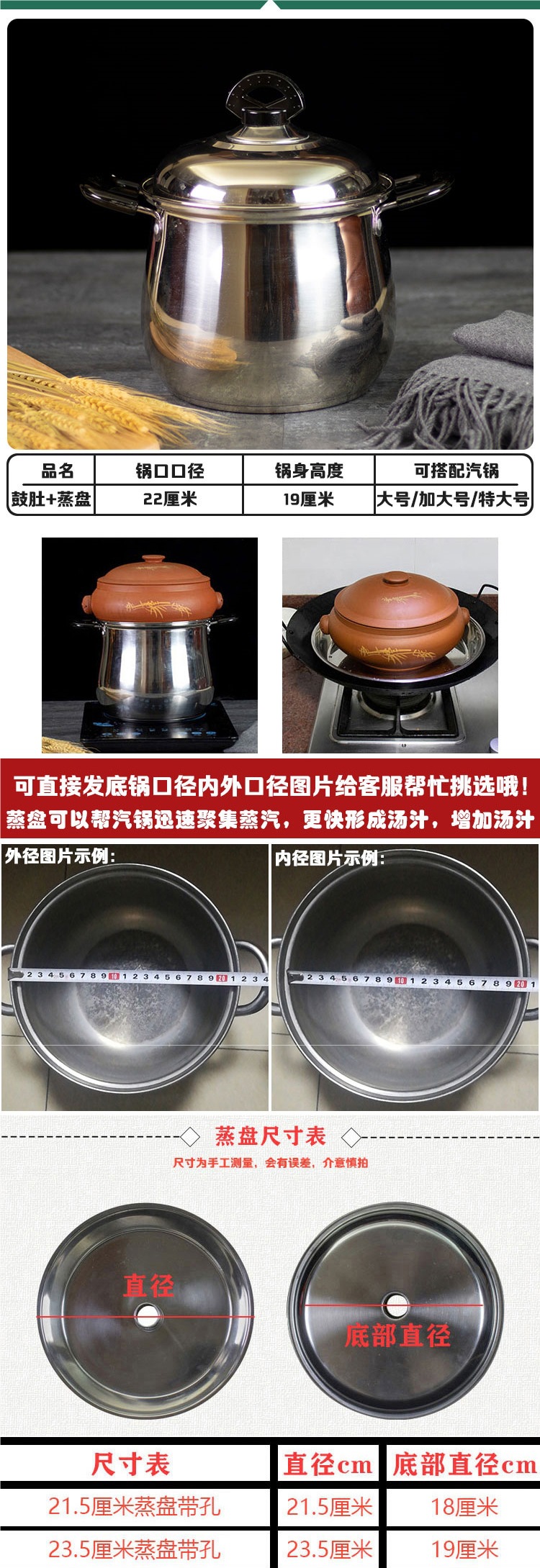 | 品名 | 锅口口径 | 锅身高度 | 可搭配汽锅 |
|---|---|---|---|
| 鼓肚+蒸盘 | 22厘米 | 19厘米 | 大号/加大号/特大号 |

可直接发底锅口径内外口径图片给客服帮忙挑选哦！
蒸盘可以帮汽锅迅速聚集蒸汽，更快形成汤汁，增加汤汁

外径图片示例：

2 3 4 5 6 7 8 9 10 1 2 3 4 5 6 7 8 9 20 1 2 3 4

内径图片示例：

2 3 4 5 6 7 8 9 10 1 2 3 4 5 6 7 8 9 20 1

蒸盘尺寸表

尺寸为手工测量，会有误差，介意慎拍

直径

底部直径

| 尺寸表 | 直径cm | 底部直径cm |
|---|---|---|
| 21.5厘米蒸盘带孔 | 21.5厘米 | 18厘米 |
| 23.5厘米蒸盘带孔 | 23.5厘米 | 19厘米 |