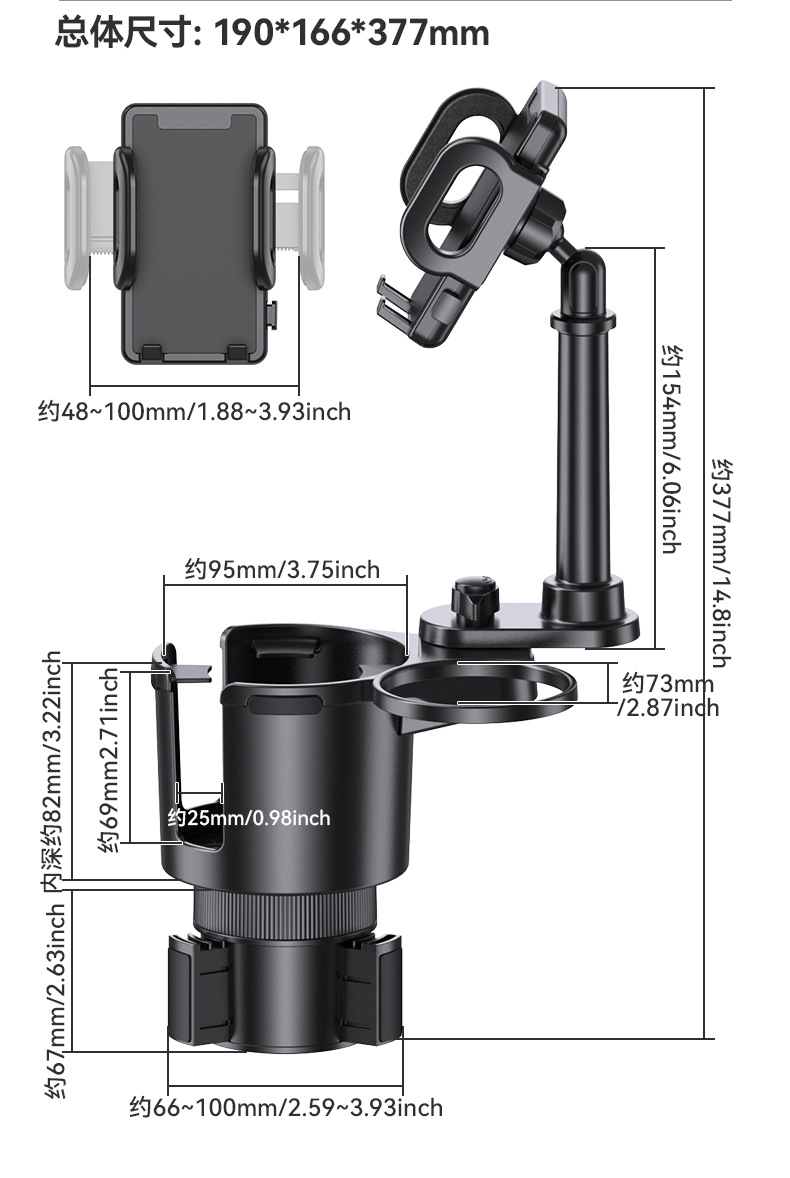 总体尺寸: 190*166*377mm

约48~100mm/1.88~3.93inch

约154mm/6.06inch

约377mm/14.8inch

约95mm/3.75inch

约73mm /2.87inch

内深约82mm/3.22inch

约69mm2.71inch

约25mm/0.98inch

约67mm/2.63inch

约66~100mm/2.59~3.93inch