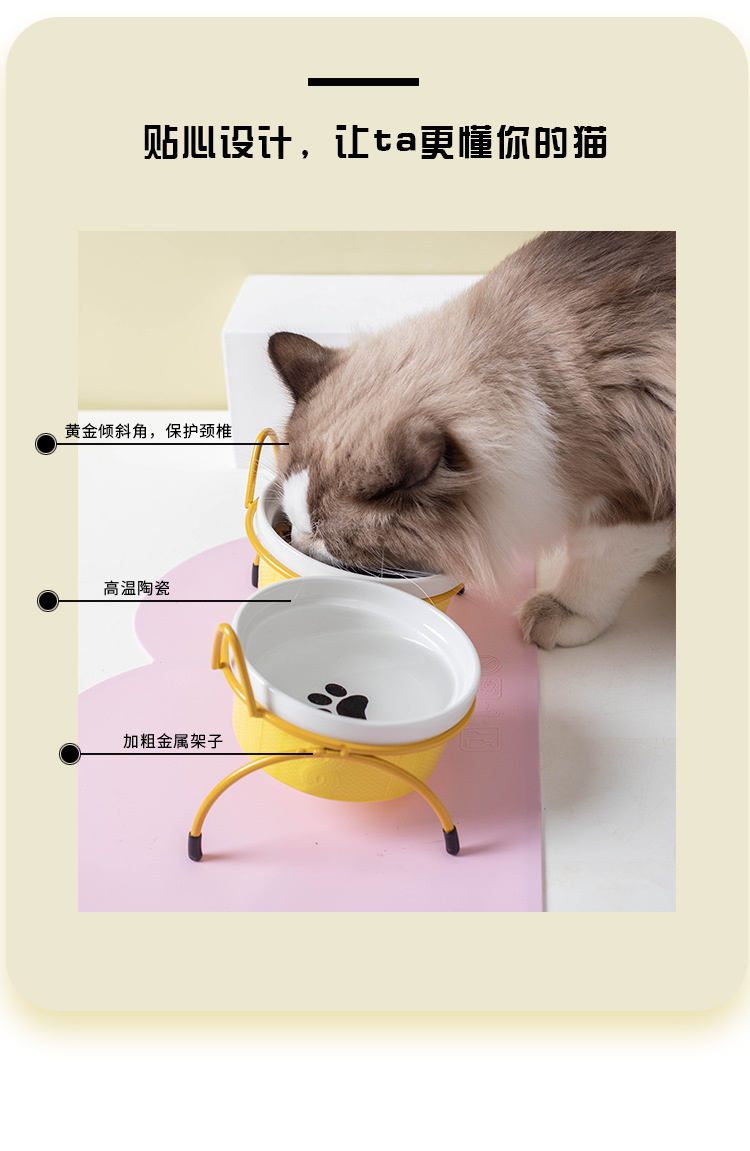 贴心设计，让ta更懂你的猫

黄金倾斜角，保护颈椎

高温陶瓷

加粗金属架子