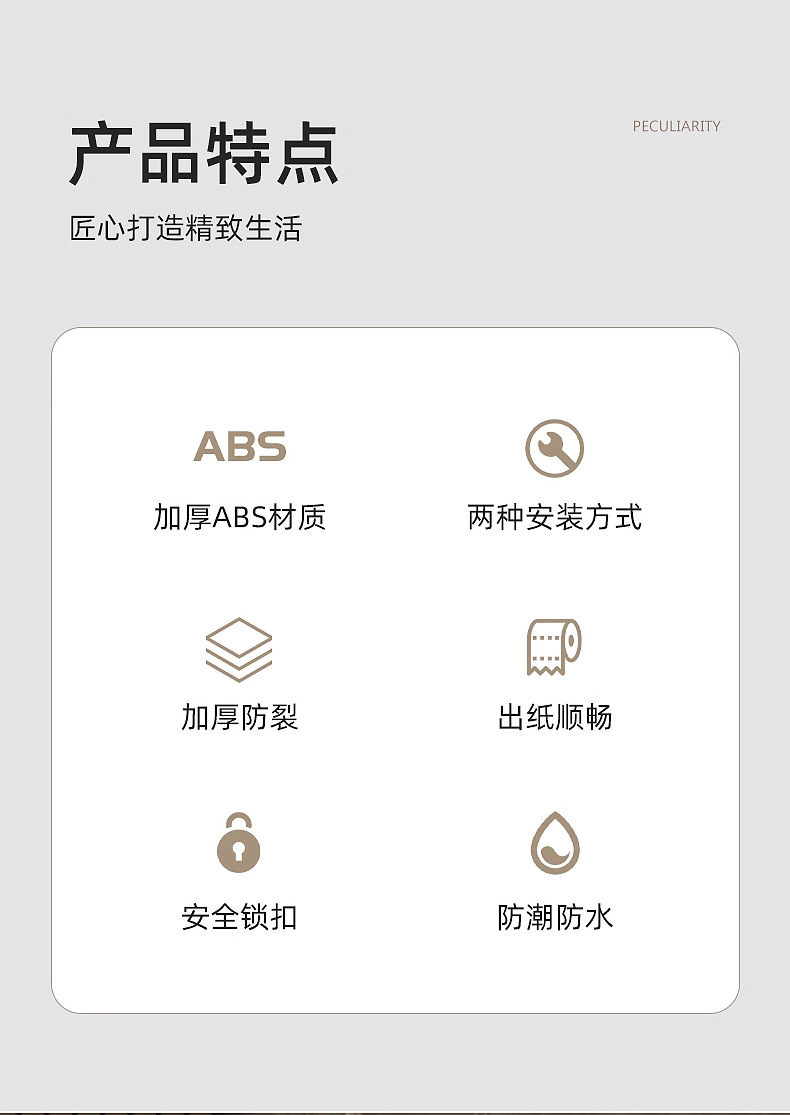 产品特点

PECULIARITY

匠心打造精致生活

ABS

加厚ABS材质

两种安装方式

加厚防裂

出纸顺畅

安全锁扣

防潮防水