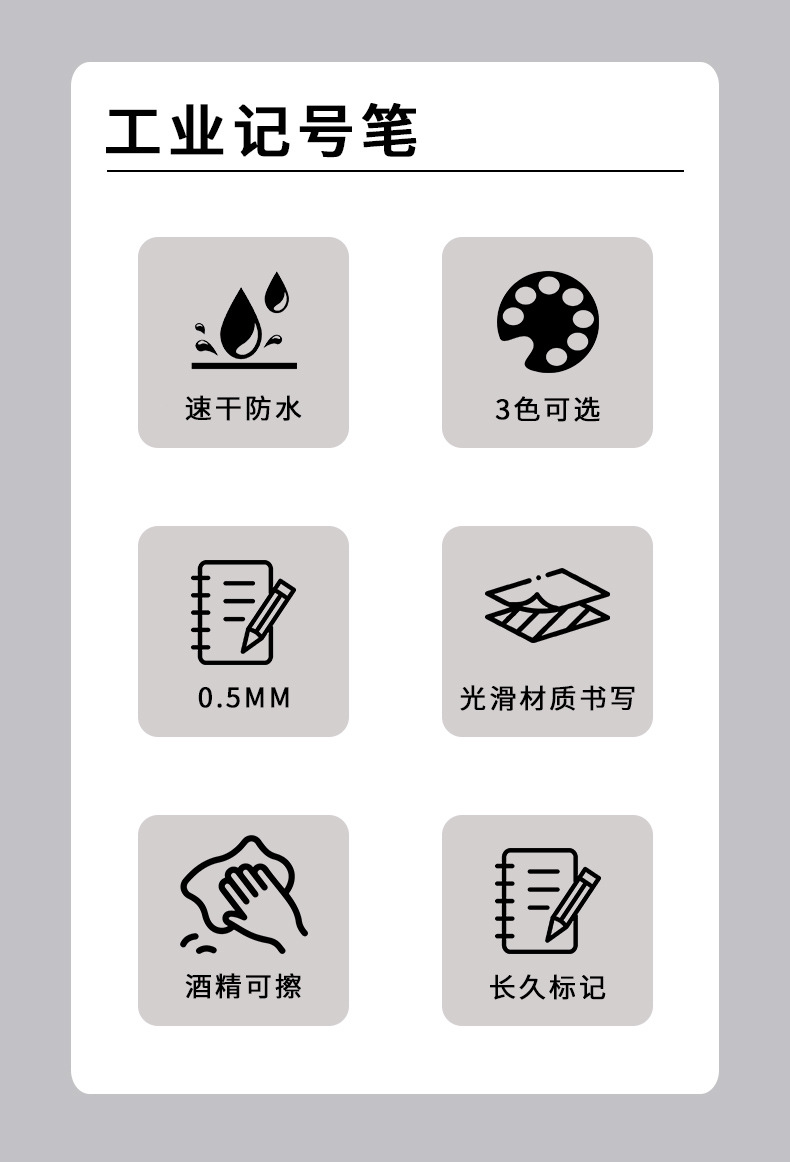 工业记号笔

速干防水

3色可选

0.5MM

光滑材质书写

酒精可擦

长久标记