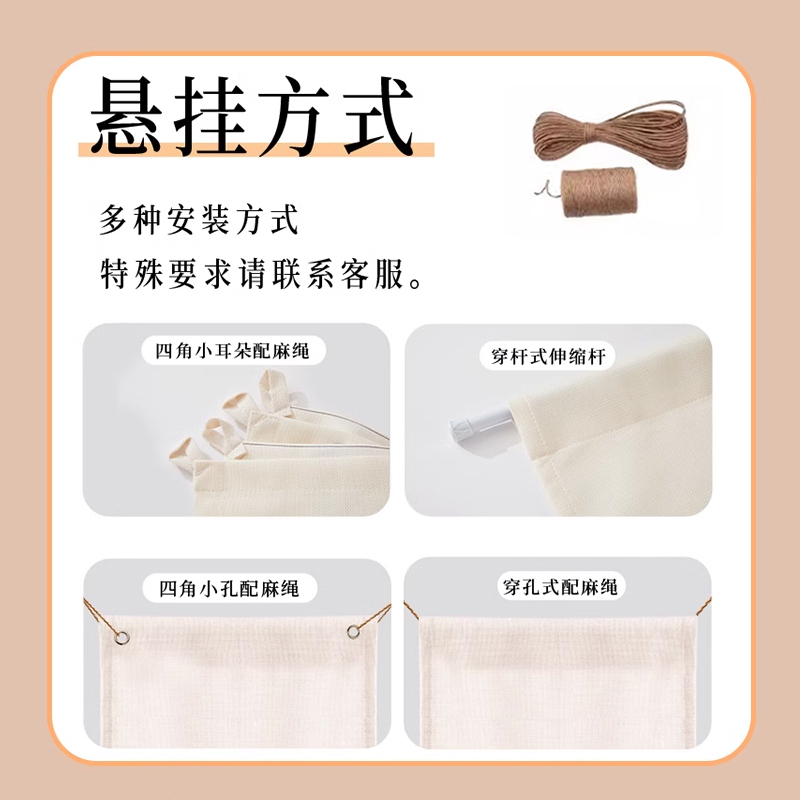 悬挂方式

多种安装方式
特殊要求请联系客服。

四角小耳朵配麻绳

穿杆式伸缩杆

四角小孔配麻绳

穿孔式配麻绳