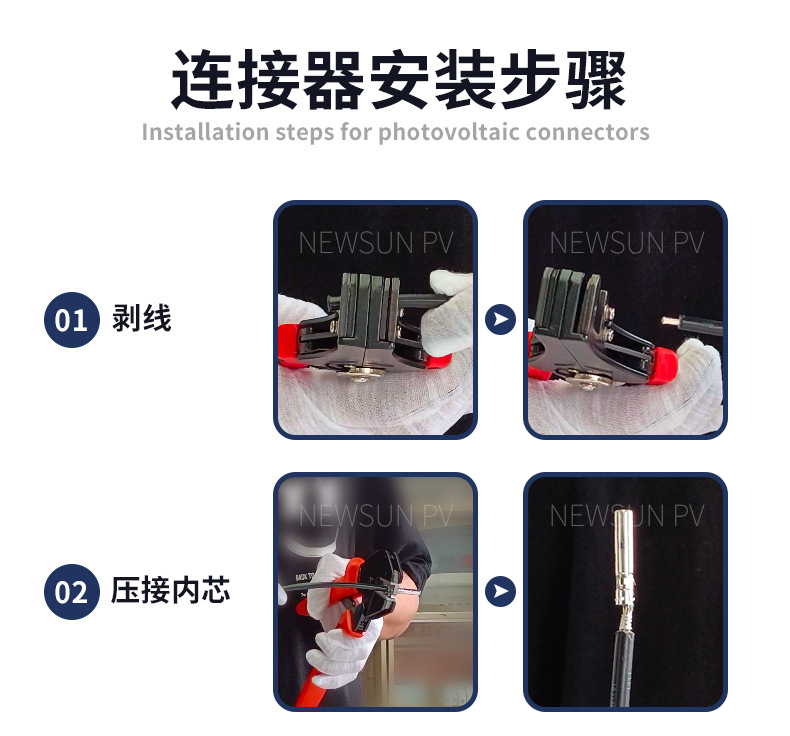 连接器安装步骤
Installation steps for photovoltaic connectors

01 剥线

NEWSUN PV

NEWSUN PV

02 压接内芯

NEWSUN PV

NEWSUN PV