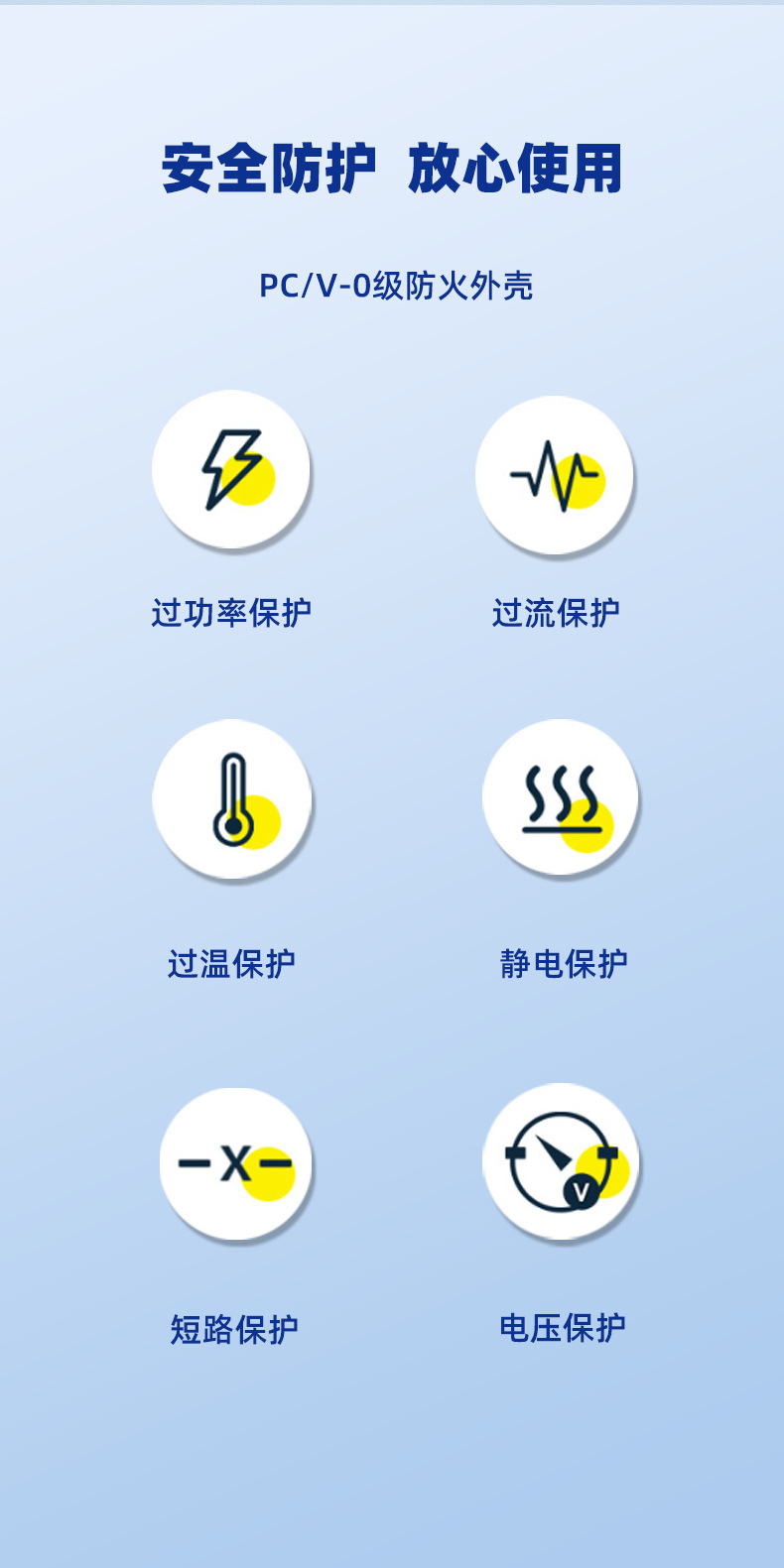 安全防护 放心使用

PC/V-0级防火外壳

过功率保护

过流保护

过温保护

静电保护

短路保护

电压保护