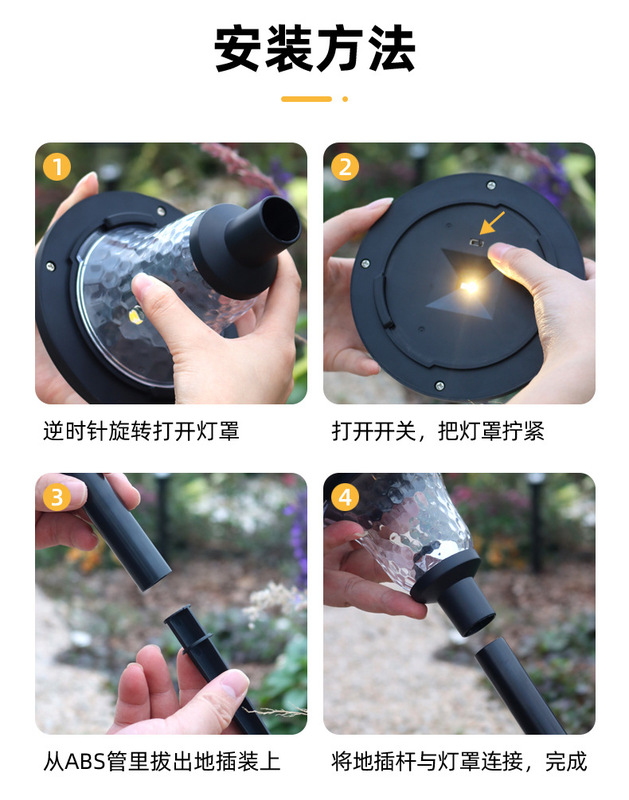 安装方法

1

逆时针旋转打开灯罩

2

打开开关，把灯罩拧紧

3

从ABS管里拔出地插装上

4

将地插杆与灯罩连接，完成