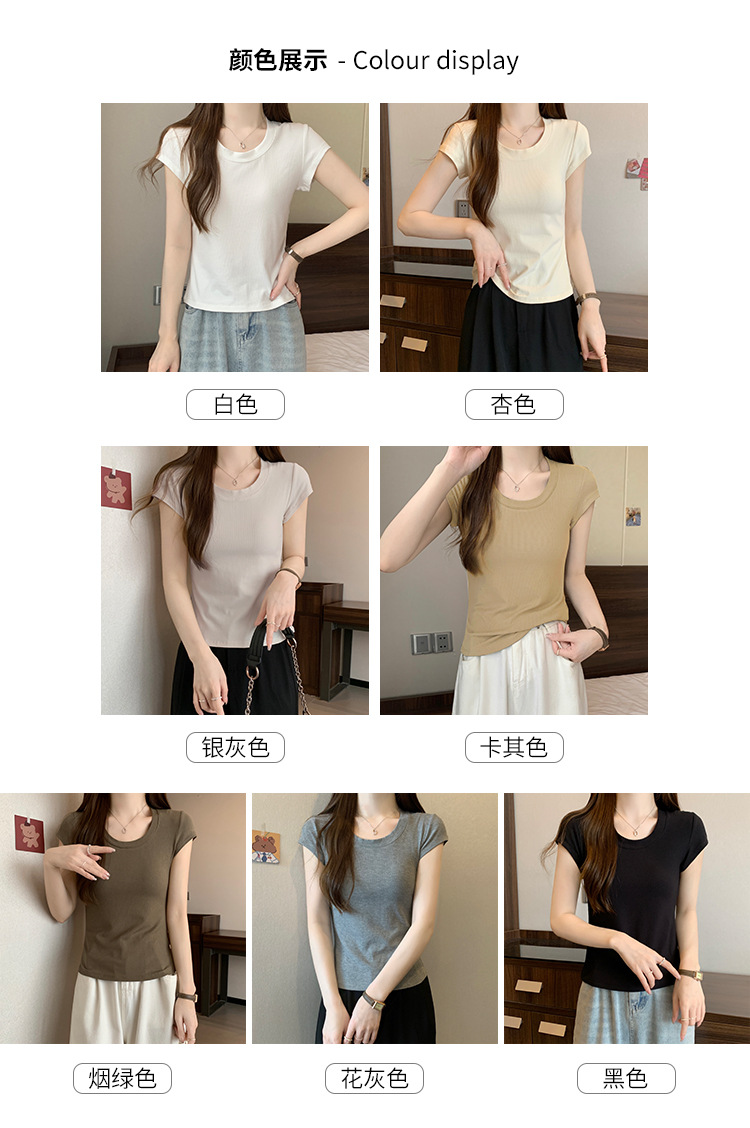 颜色展示 - Colour display

白色

杏色

银灰色

卡其色

烟绿色

花灰色

黑色