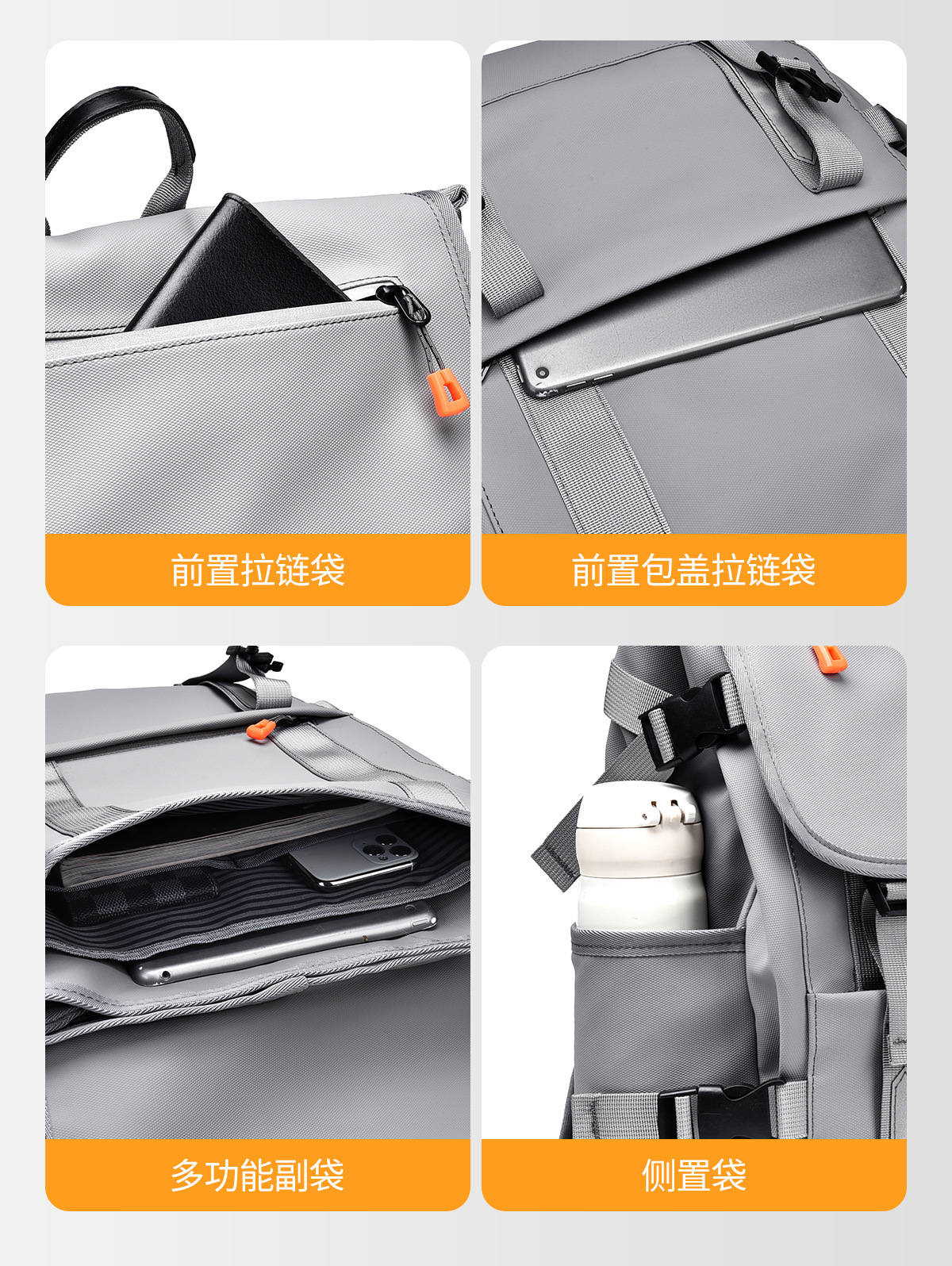 前置拉链袋

前置包盖拉链袋

多功能副袋

侧置袋