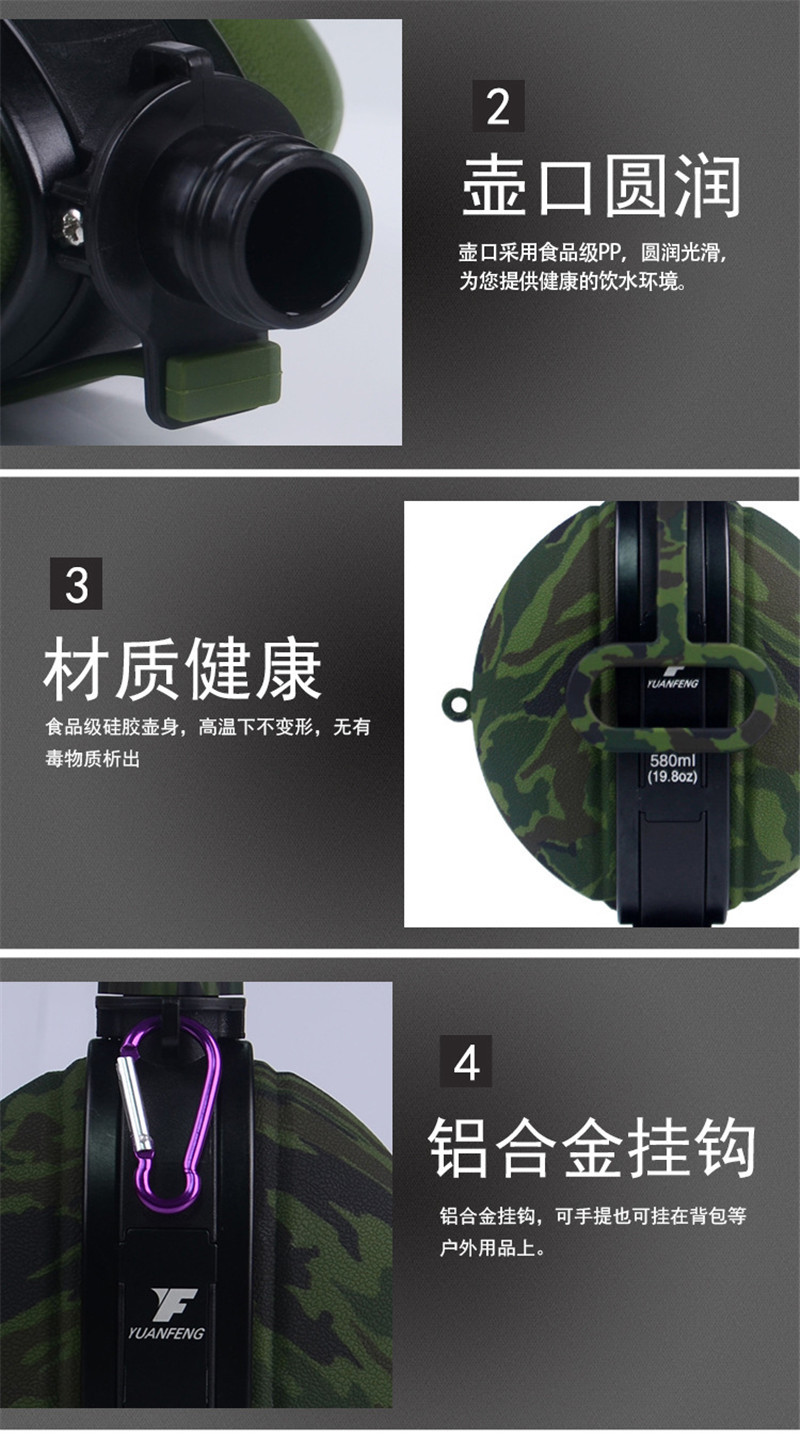 2

壶口圆润

壶口采用食品级PP，圆润光滑，为您提供健康的饮水环境。

3

材质健康

食品级硅胶壶身，高温下不变形，无有毒物质析出

YUANFENG

580ml
(19.8oz)

4

铝合金挂钩

铝合金挂钩，可手提也可挂在背包等户外用品上。

YUANFENG