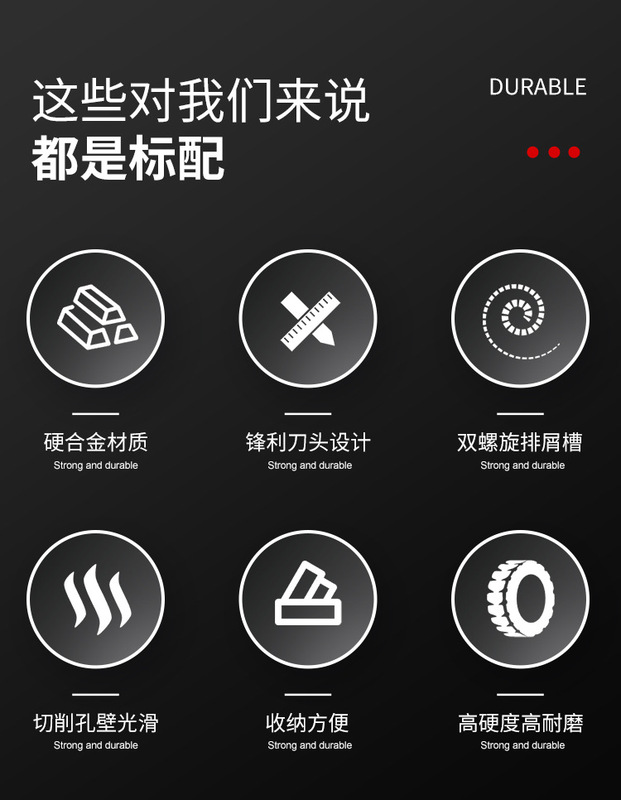 这些对我们来说
都是标配

DURABLE

硬合金材质
Strong and durable

锋利刀头设计
Strong and durable

双螺旋排屑槽
Strong and durable

切削孔壁光滑
Strong and durable

收纳方便
Strong and durable

高硬度高耐磨
Strong and durable