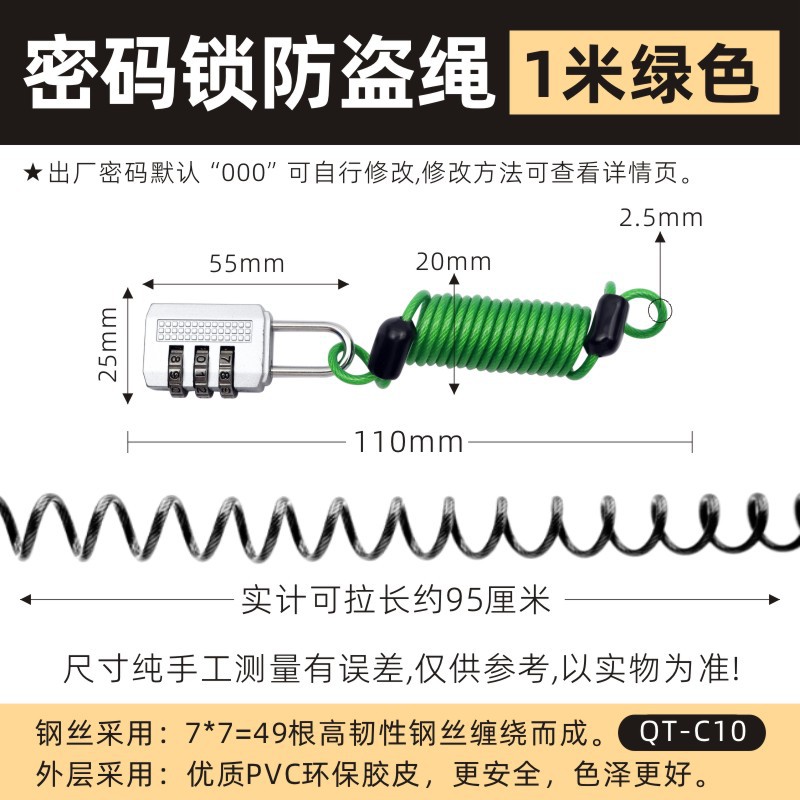 密码锁防盗绳 1米绿色

★出厂密码默认“000”可自行修改,修改方法可查看详情页。

2.5mm

55mm

20mm

25mm

110mm

实计可拉长约95厘米

尺寸纯手工测量有误差,仅供参考,以实物为准!

钢丝采用:7*7=49根高韧性钢丝缠绕而成。 QT-C10

外层采用:优质PVC环保胶皮,更安全,色泽更好。