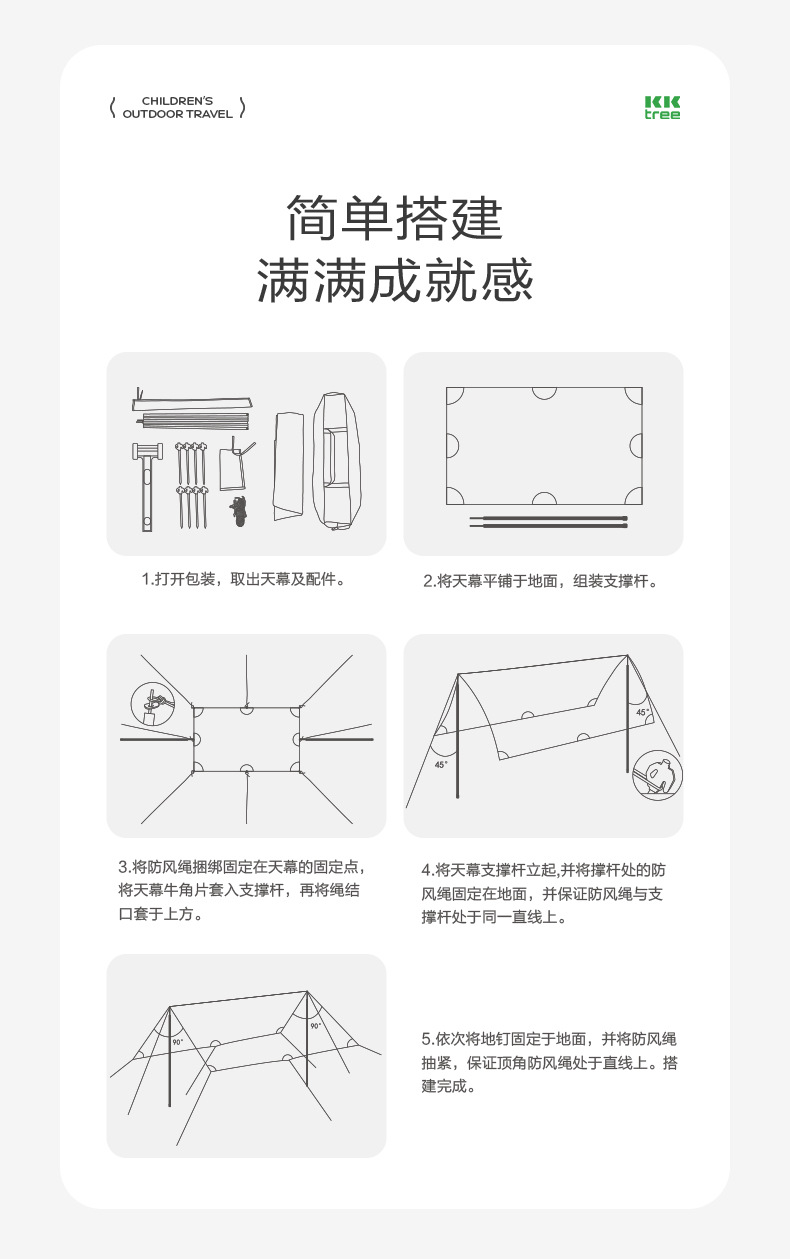 CHILDREN'S OUTDOOR TRAVEL

KK tree

简单搭建
满满成就感

1.打开包装，取出天幕及配件。

2.将天幕平铺于地面，组装支撑杆。

3.将防风绳捆绑固定在天幕的固定点，将天幕牛角片套入支撑杆，再将绳结口套于上方。

45°

45°

4.将天幕支撑杆立起,并将撑杆处的防风绳固定在地面，并保证防风绳与支撑杆处于同一直线上。

90°

90°

5.依次将地钉固定于地面，并将防风绳抽紧，保证顶角防风绳处于直线上。搭建完成。