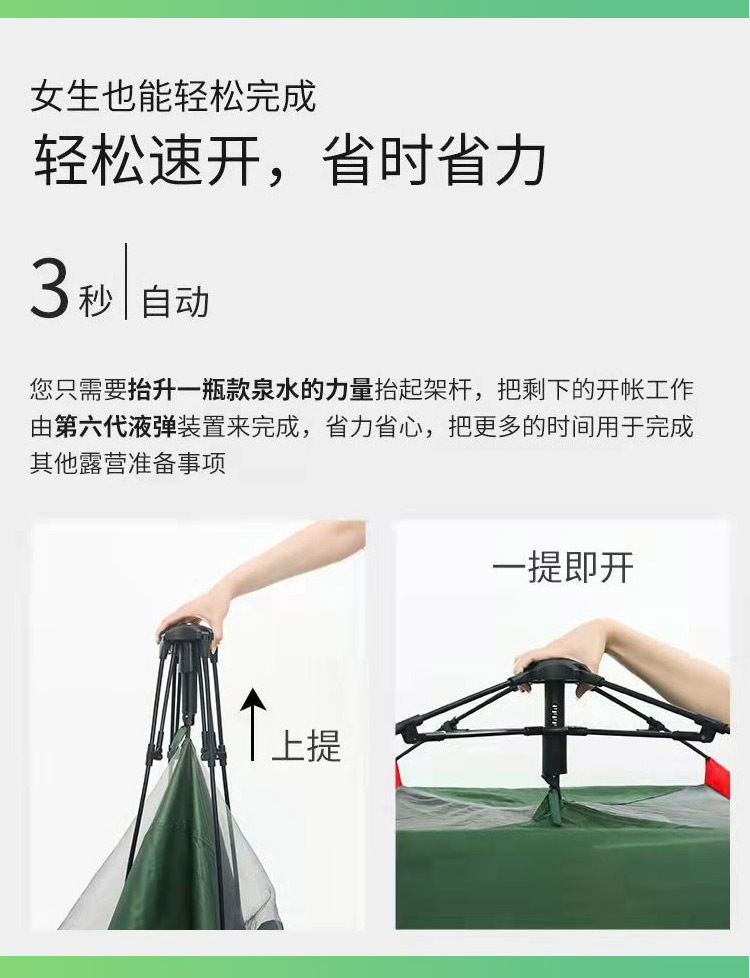 女生也能轻松完成

轻松速开，省时省力

3秒 | 自动

您只需要抬升一瓶款泉水的力量抬起架杆，把剩下的开帐工作由第六代液弹装置来完成，省力省心，把更多的时间用于完成其他露营准备事项

上提

一提即开