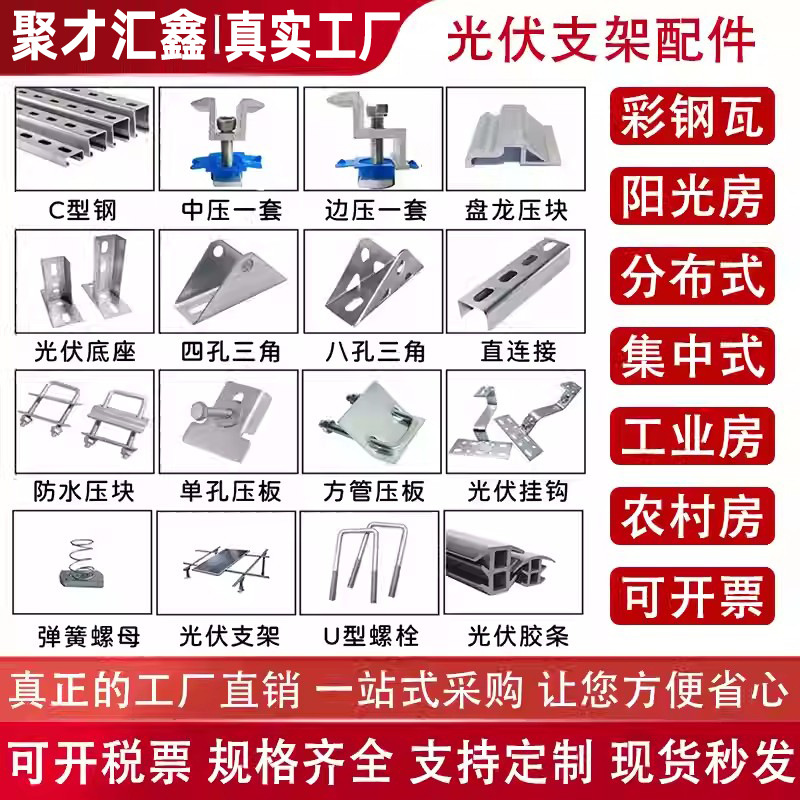 聚才汇鑫|真实工厂

光伏支架配件

C型钢
中压一套
边压一套
盘龙压块

光伏底座
四孔三角
八孔三角
直连接

防水压块
单孔压板
方管压板
光伏挂钩

弹簧螺母
光伏支架
U型螺栓
光伏胶条

彩钢瓦
阳光房
分布式
集中式
工业房
农村房
可开票

真正的工厂直销 一站式采购 让您方便省心

可开税票 规格齐全 支持定制 现货秒发