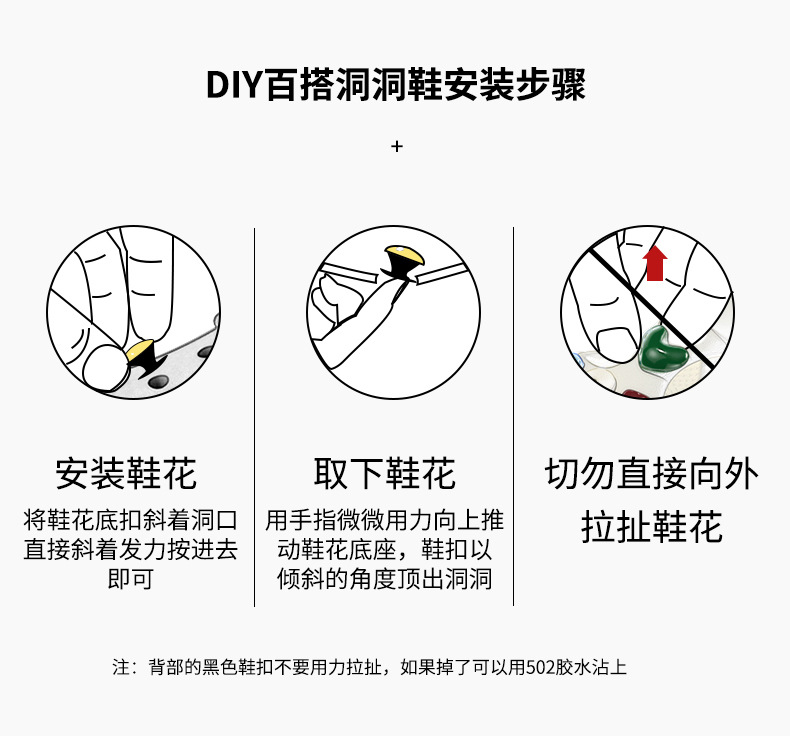 DIY百搭洞洞鞋安装步骤

+

安装鞋花

将鞋花底扣斜着洞口直接斜着发力按进去即可

取下鞋花

用手指微微用力向上推动鞋花底座，鞋扣以倾斜的角度顶出洞洞

切勿直接向外拉扯鞋花

注：背部的黑色鞋扣不要用力拉扯，如果掉了可以用502胶水沾上