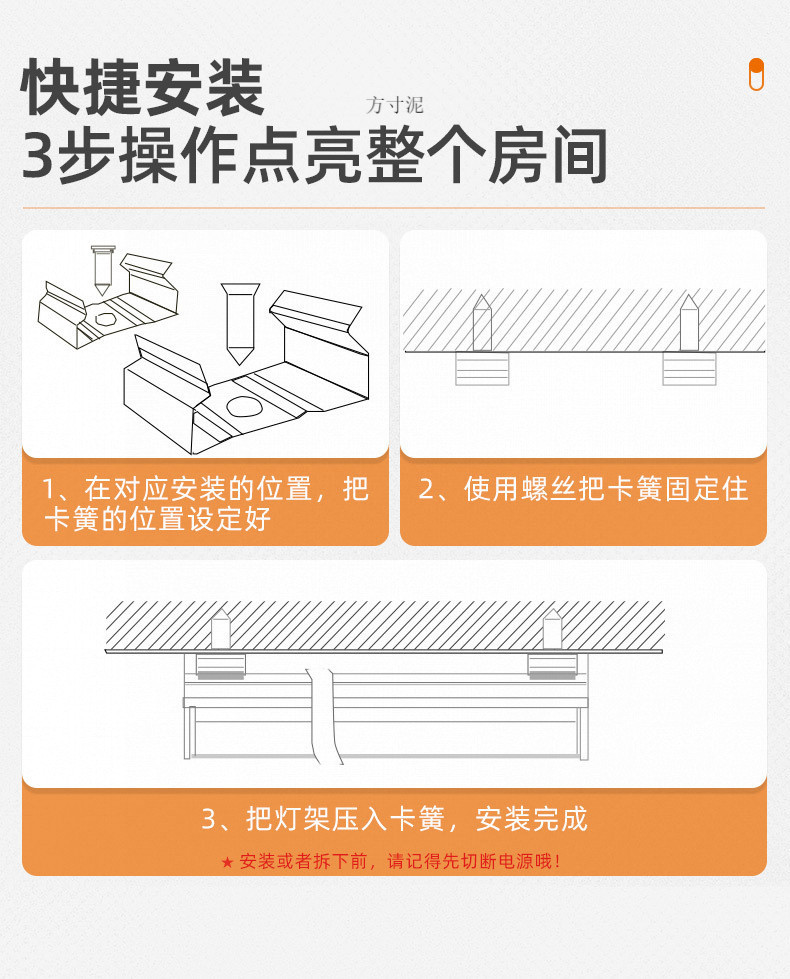 快捷安装
方寸泥
3步操作点亮整个房间

1、在对应安装的位置，把卡簧的位置设定好

2、使用螺丝把卡簧固定住

3、把灯架压入卡簧，安装完成

★ 安装或者拆下前，请记得先切断电源哦！