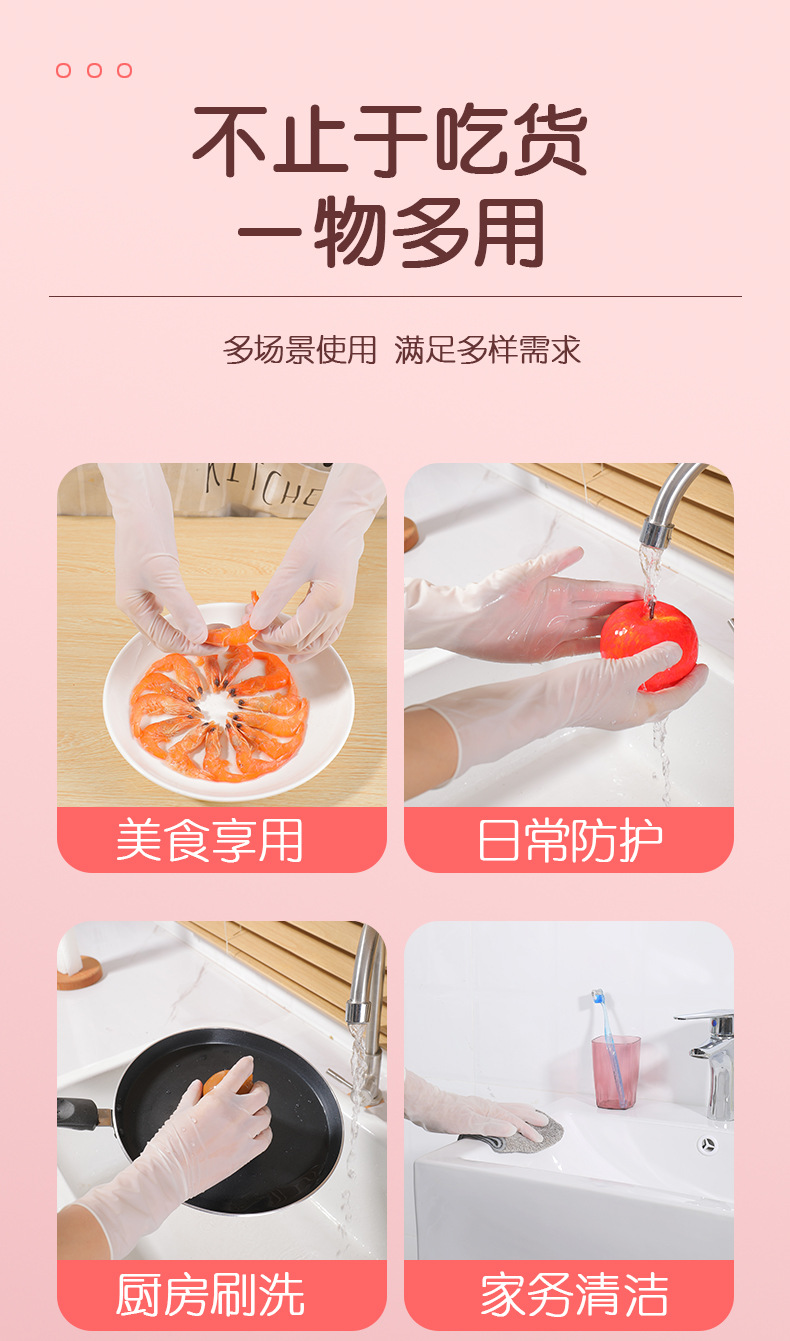 不止于吃货
一物多用

多场景使用 满足多样需求

KITCHE

美食享用

日常防护

厨房刷洗

家务清洁